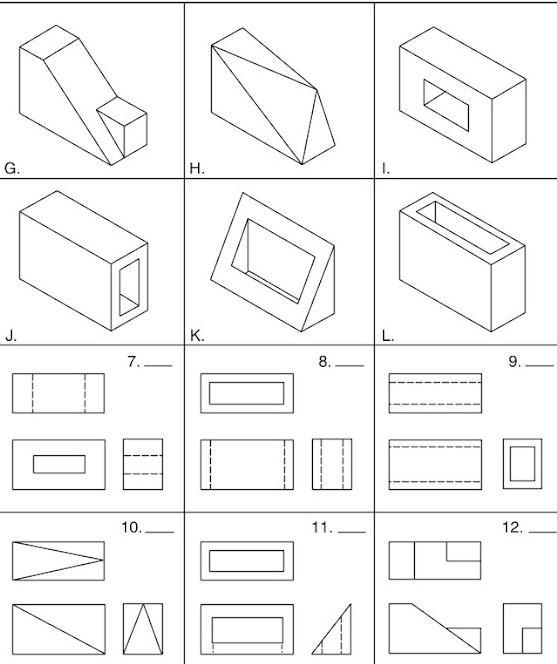 G.

H.

I.

J.

K.

L.

7. ____

8. ____

9. ____

10. ____

11. ____

12. ____