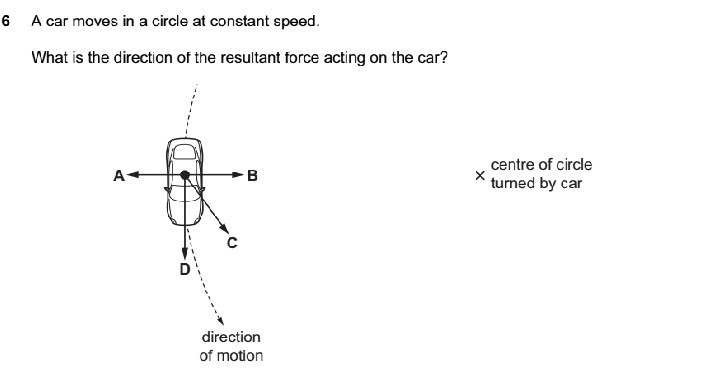 6 A car moves in a circle at constant speed.

What is the direction of the resultant force acting on the car?

A

B

C

D

direction of motion

× centre of circle turned by car