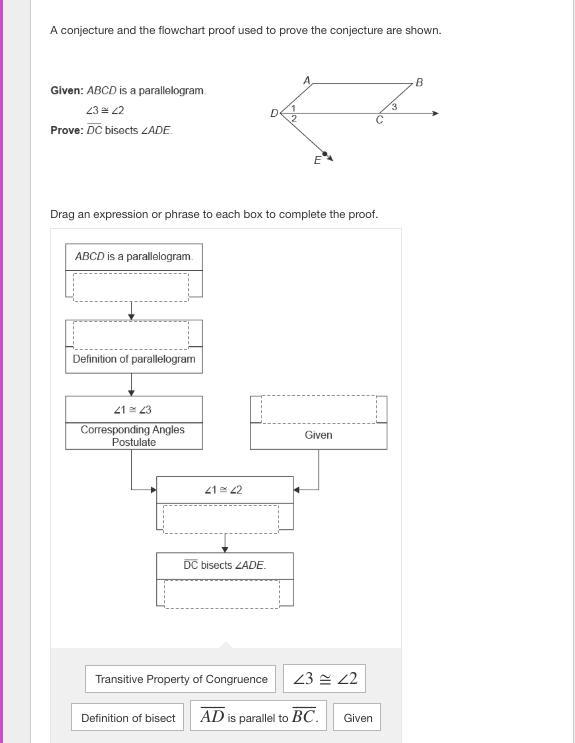 A conjecture and the flowchart proof used to prove the conjecture are shown.

**Given:** $ABCD$ is a parallelogram.

$\angle 3 \cong \angle 2$

**Prove:** $\overline{DC}$ bisects $\angle ADE$.

A
B
D
1
2
3
C
E

Drag an expression or phrase to each box to complete the proof.

$ABCD$ is a parallelogram.

Definition of parallelogram

$\angle 1 \cong \angle 3$

Corresponding Angles Postulate

Given

$\angle 1 \cong \angle 2$

$\overline{DC}$ bisects $\angle ADE$.

Transitive Property of Congruence

$\angle 3 \cong \angle 2$

Definition of bisect

$\overline{AD}$ is parallel to $\overline{BC}$.

Given