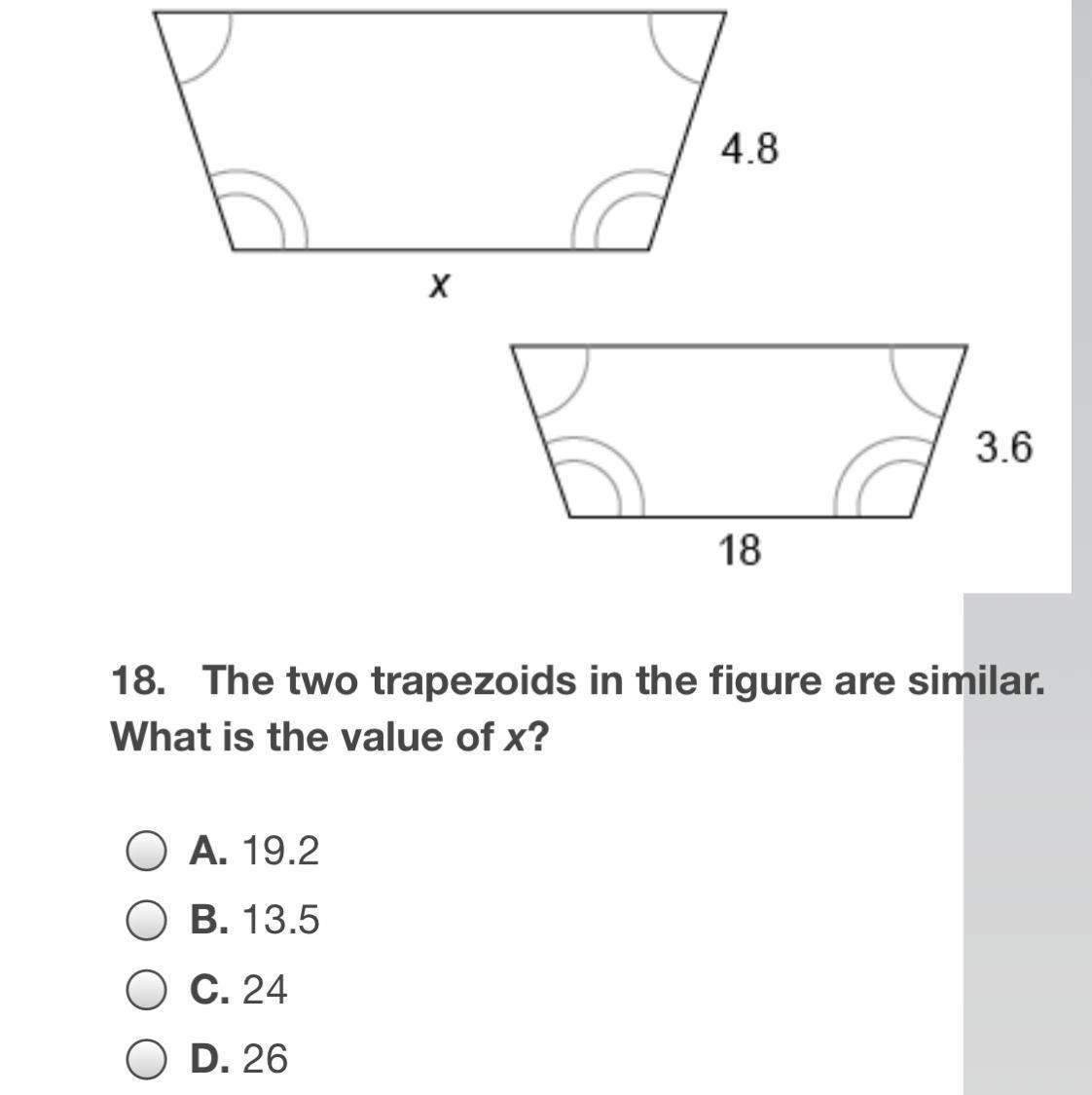 4.8

$x$

3.6

18

18. The two trapezoids in the figure are similar. What is the value of $x$?

A. 19.2
B. 13.5
C. 24
D. 26