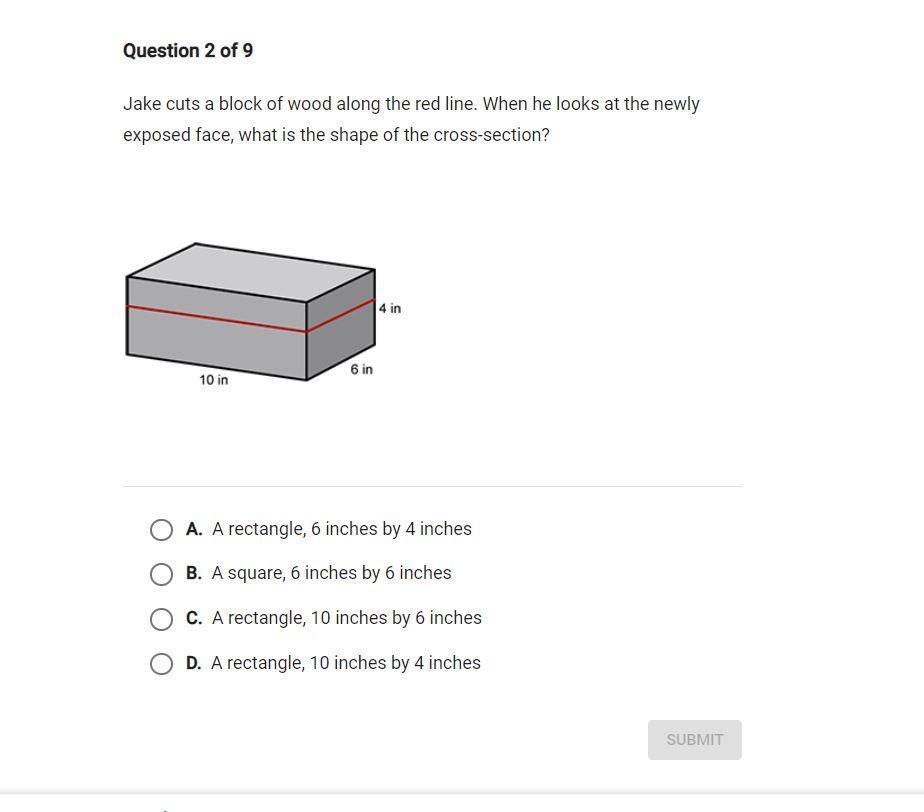 Question 2 of 9

Jake cuts a block of wood along the red line. When he looks at the newly exposed face, what is the shape of the cross-section?

4 in
6 in
10 in

A. A rectangle, 6 inches by 4 inches
B. A square, 6 inches by 6 inches
C. A rectangle, 10 inches by 6 inches
D. A rectangle, 10 inches by 4 inches

SUBMIT