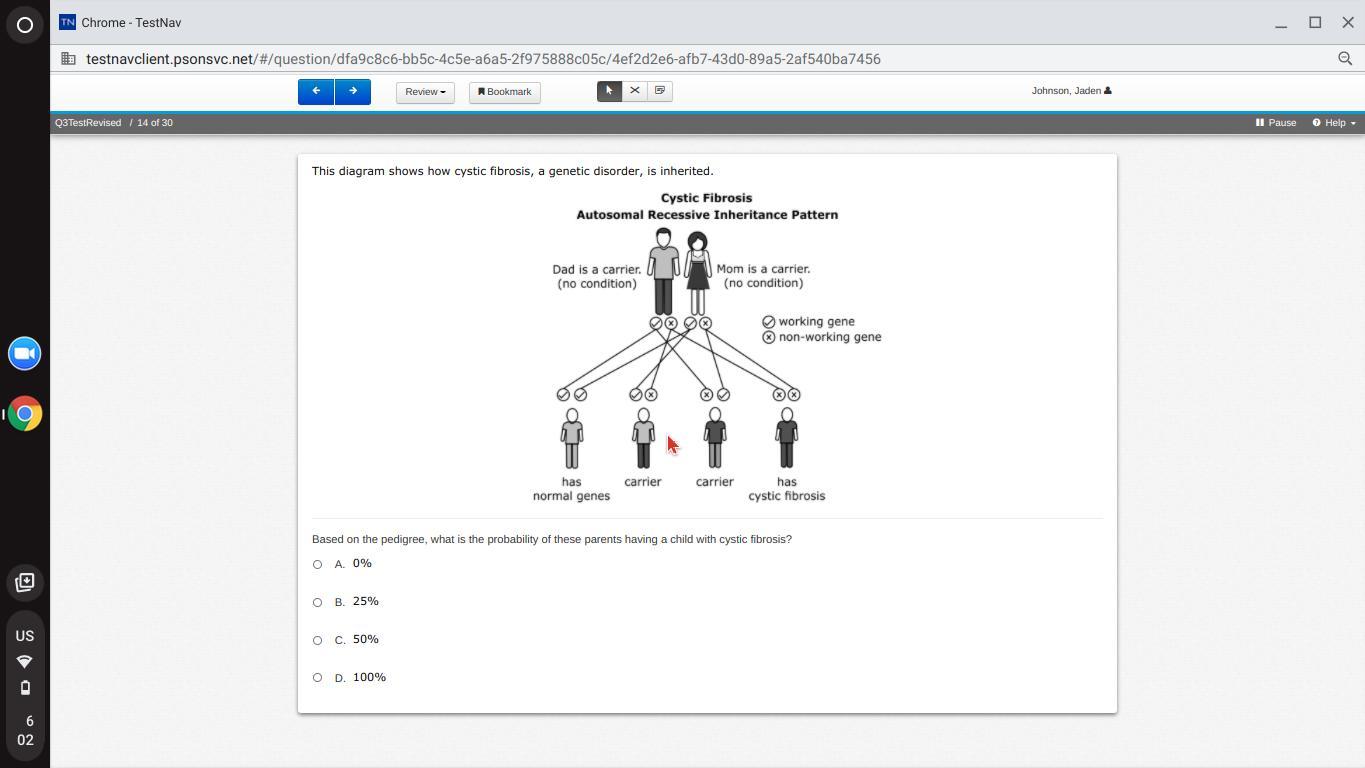 Chrome - TestNav

testnavclient.psonsvc.net/#/question/dfa9c8c6-bb5c-4c5e-a6a5-2f975888c05c/4ef2d2e6-afb7-43d0-89a5-2af540ba7456

Review Bookmark

Johnson, Jaden

Q3TestRevised / 14 of 30

Pause Help

This diagram shows how cystic fibrosis, a genetic disorder, is inherited.

Cystic Fibrosis
Autosomal Recessive Inheritance Pattern

Dad is a carrier. (no condition)

Mom is a carrier. (no condition)

working gene
non-working gene

has normal genes

carrier

carrier

has cystic fibrosis

Based on the pedigree, what is the probability of these parents having a child with cystic fibrosis?

A. 0%

B. 25%

C. 50%

D. 100%

US

6
02