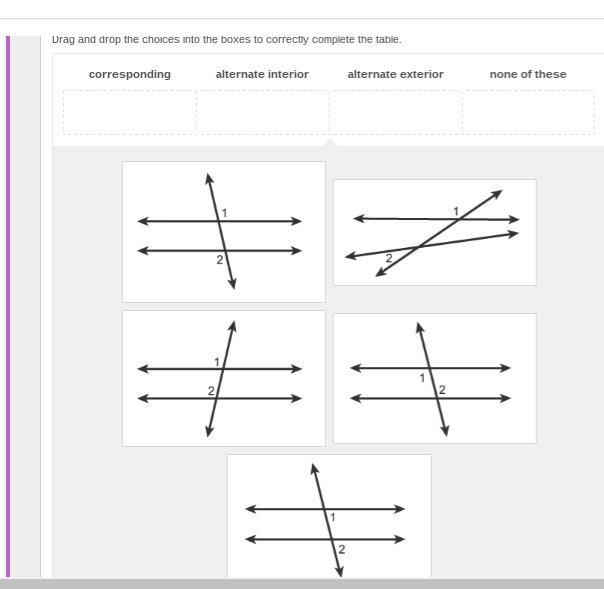 Drag and drop the choices into the boxes to correctly complete the table.

| corresponding | alternate interior | alternate exterior | none of these |
|---|---|---|---|
| | | | |

1
2

1
2

1
2

1 2

1
2