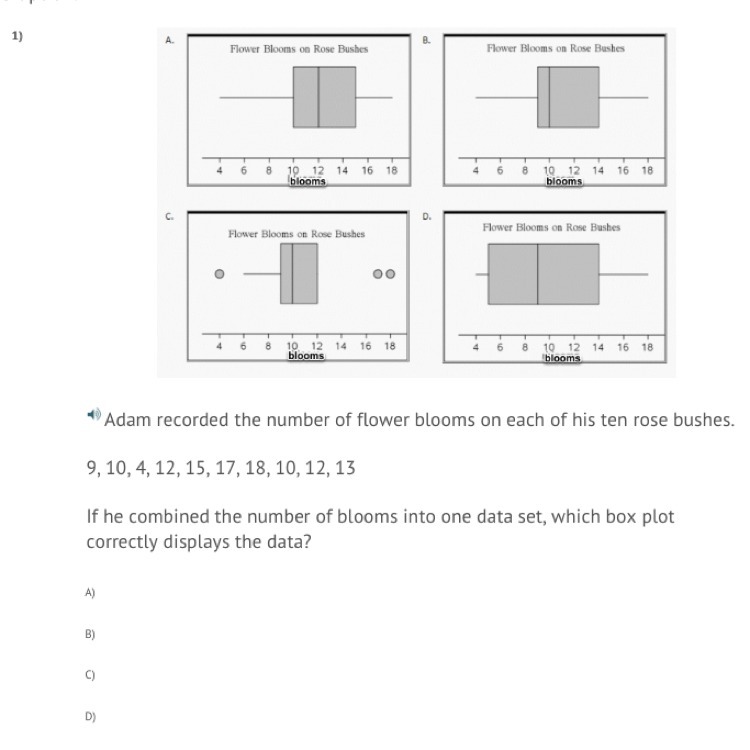 1)

A.

Flower Blooms on Rose Bushes

4 6 8 10 12 14 16 18
blooms

B.

Flower Blooms on Rose Bushes

4 6 8 10 12 14 16 18
blooms

C.

Flower Blooms on Rose Bushes

4 6 8 10 12 14 16 18
blooms

D.

Flower Blooms on Rose Bushes

4 6 8 10 12 14 16 18
blooms

Adam recorded the number of flower blooms on each of his ten rose bushes.

9, 10, 4, 12, 15, 17, 18, 10, 12, 13

If he combined the number of blooms into one data set, which box plot correctly displays the data?

A)

B)

C)

D)