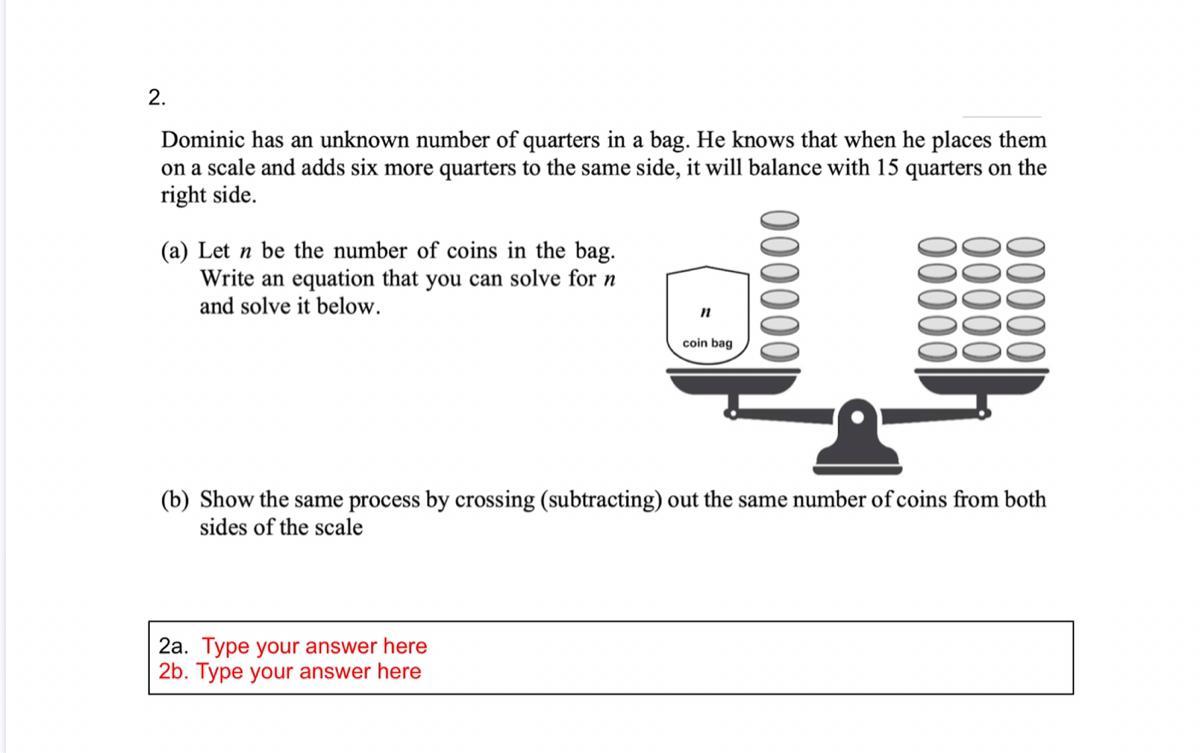 2.

Dominic has an unknown number of quarters in a bag. He knows that when he places them on a scale and adds six more quarters to the same side, it will balance with 15 quarters on the right side.

(a) Let $n$ be the number of coins in the bag. Write an equation that you can solve for $n$ and solve it below.

$n$
coin bag

(b) Show the same process by crossing (subtracting) out the same number of coins from both sides of the scale

2a. Type your answer here
2b. Type your answer here