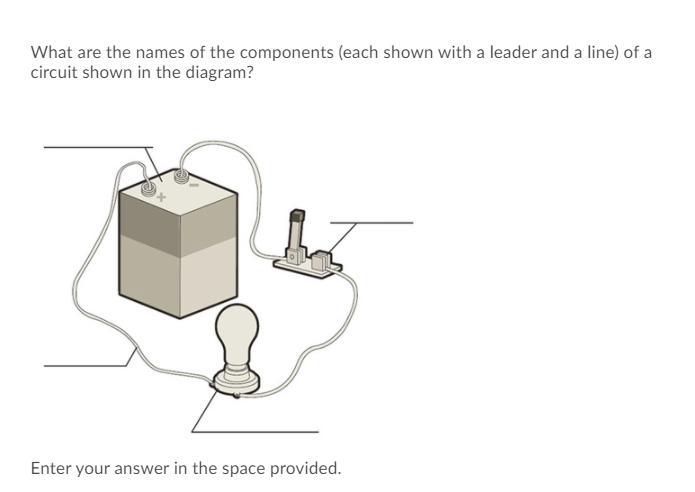 What are the names of the components (each shown with a leader and a line) of a circuit shown in the diagram?

+
-

Enter your answer in the space provided.