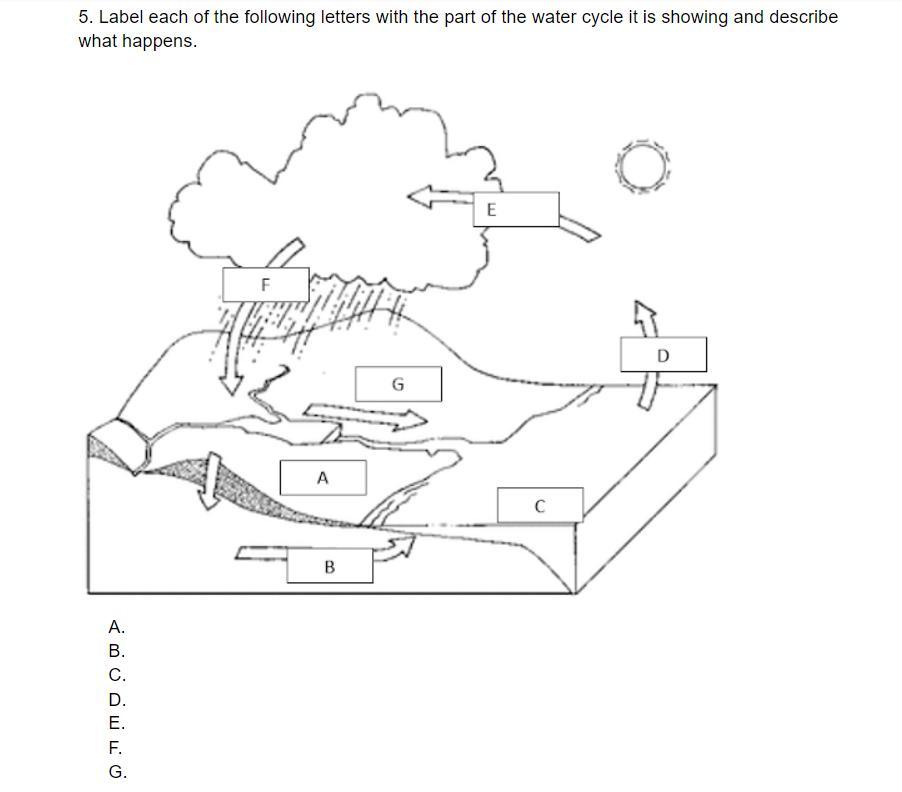 5. Label each of the following letters with the part of the water cycle it is showing and describe what happens.

E

F

D

G

A

C

B

A.
B.
C.
D.
E.
F.
G.