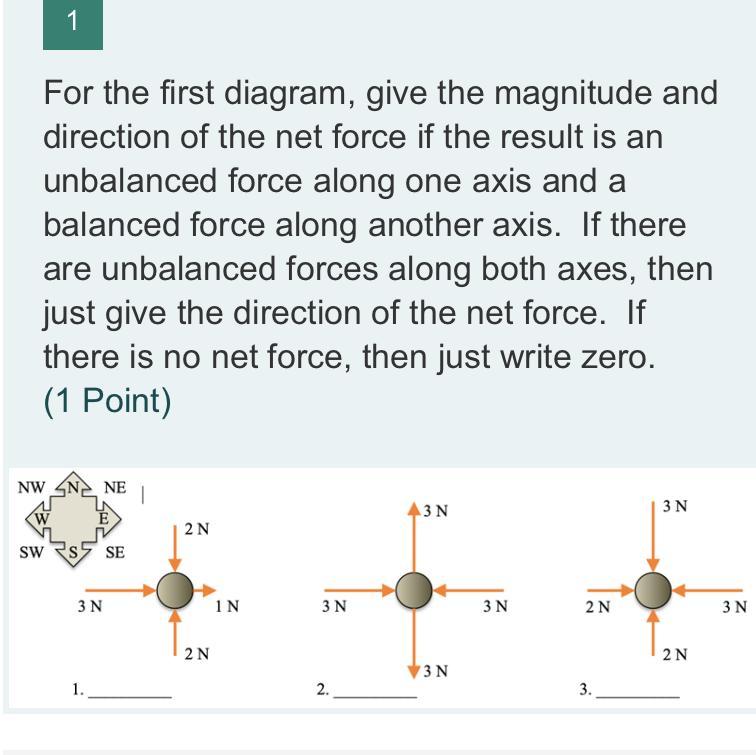 1

For the first diagram, give the magnitude and direction of the net force if the result is an unbalanced force along one axis and a balanced force along another axis. If there are unbalanced forces along both axes, then just give the direction of the net force. If there is no net force, then just write zero.
(1 Point)

NW N NE
W E
SW S SE

2 N
3 N 1 N
2 N
1. ________

3 N
3 N 3 N
3 N
2. ________

3 N
2 N 3 N
2 N
3. ________