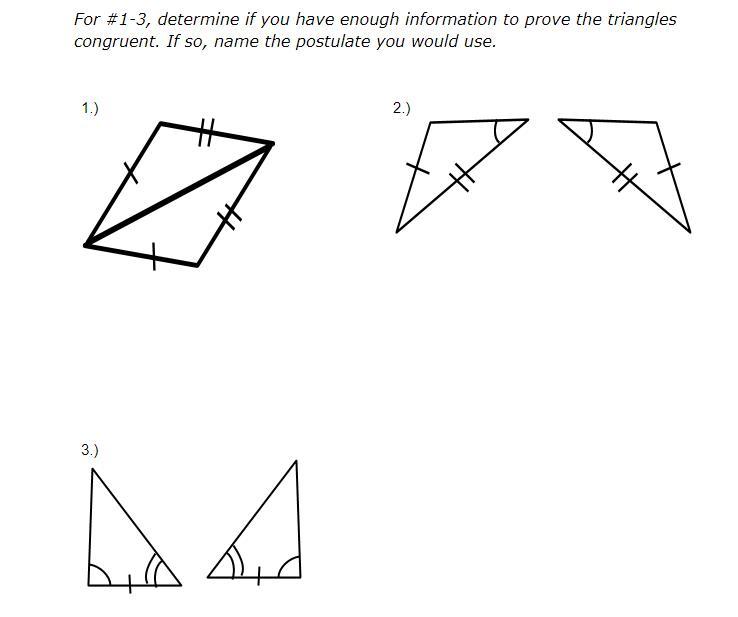 For #1-3, determine if you have enough information to prove the triangles congruent. If so, name the postulate you would use.

1.)

2.)

3.)