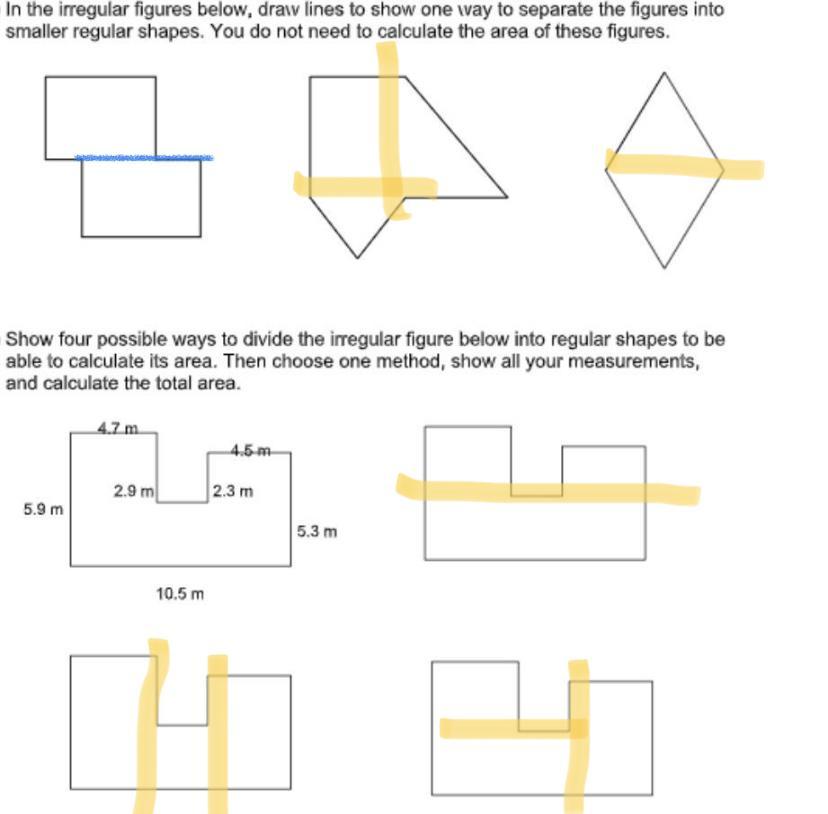 In the irregular figures below, draw lines to show one way to separate the figures into smaller regular shapes. You do not need to calculate the area of these figures.

Show four possible ways to divide the irregular figure below into regular shapes to be able to calculate its area. Then choose one method, show all your measurements, and calculate the total area.

4.7 m
4.5 m
2.9 m
2.3 m
5.9 m
5.3 m
10.5 m