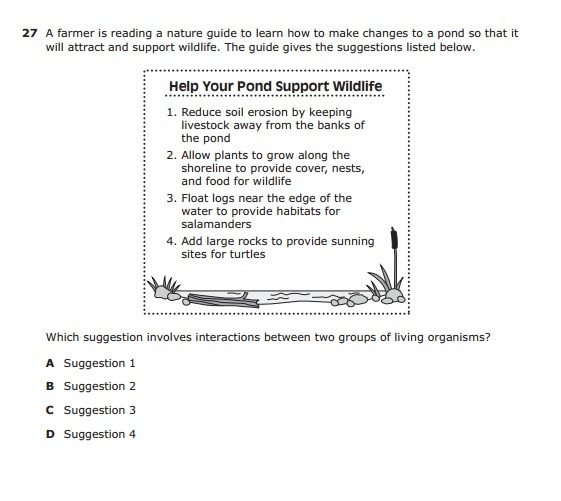 27 A farmer is reading a nature guide to learn how to make changes to a pond so that it will attract and support wildlife. The guide gives the suggestions listed below.

Help Your Pond Support Wildlife

1. Reduce soil erosion by keeping livestock away from the banks of the pond
2. Allow plants to grow along the shoreline to provide cover, nests, and food for wildlife
3. Float logs near the edge of the water to provide habitats for salamanders
4. Add large rocks to provide sunning sites for turtles

Which suggestion involves interactions between two groups of living organisms?

A Suggestion 1

B Suggestion 2

C Suggestion 3

D Suggestion 4