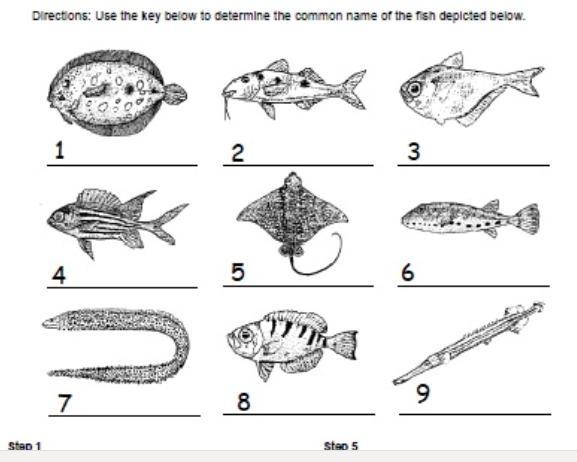 Directions: Use the key below to determine the common name of the fish depicted below.

1

2

3

4

5

6

7

8

9

Step 1

Step 5