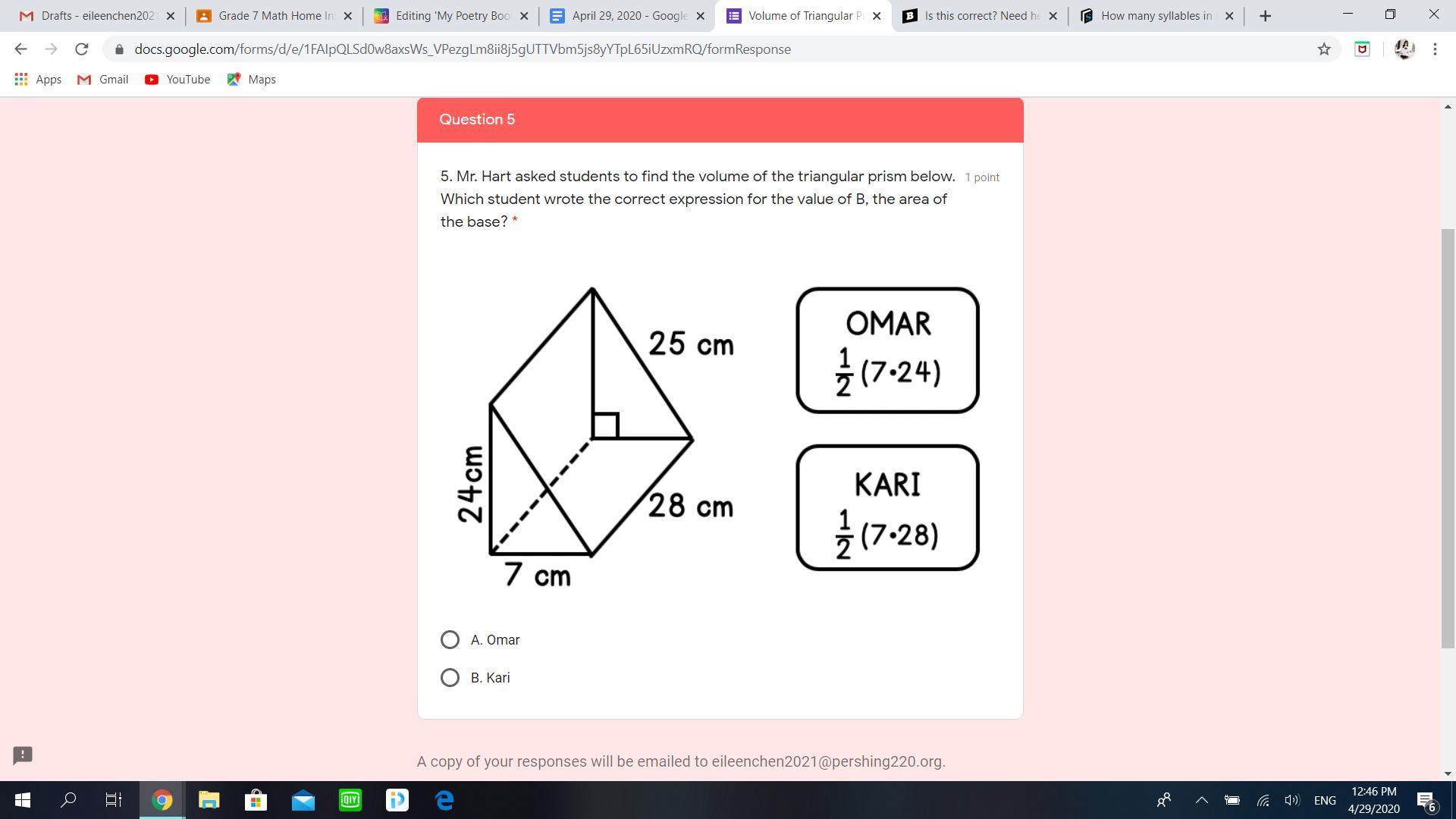 Drafts - eileenchen202
Grade 7 Math Home In
Editing 'My Poetry Boo
April 29, 2020 - Google
Volume of Triangular P
Is this correct? Need he
How many syllables in

docs.google.com/forms/d/e/1FAIpQLSd0w8axsWs_VPezgLm8ii8j5gUTTVbm5js8yYTpL65iUzxmRQ/formResponse

Apps
Gmail
YouTube
Maps

Question 5

5. Mr. Hart asked students to find the volume of the triangular prism below. Which student wrote the correct expression for the value of B, the area of the base? * 1 point

25 cm
24cm
28 cm
7 cm

OMAR
$\frac{1}{2}(7 \cdot 24)$

KARI
$\frac{1}{2}(7 \cdot 28)$

A. Omar

B. Kari

A copy of your responses will be emailed to eileenchen2021@pershing220.org.

ENG
12:46 PM
4/29/2020
6