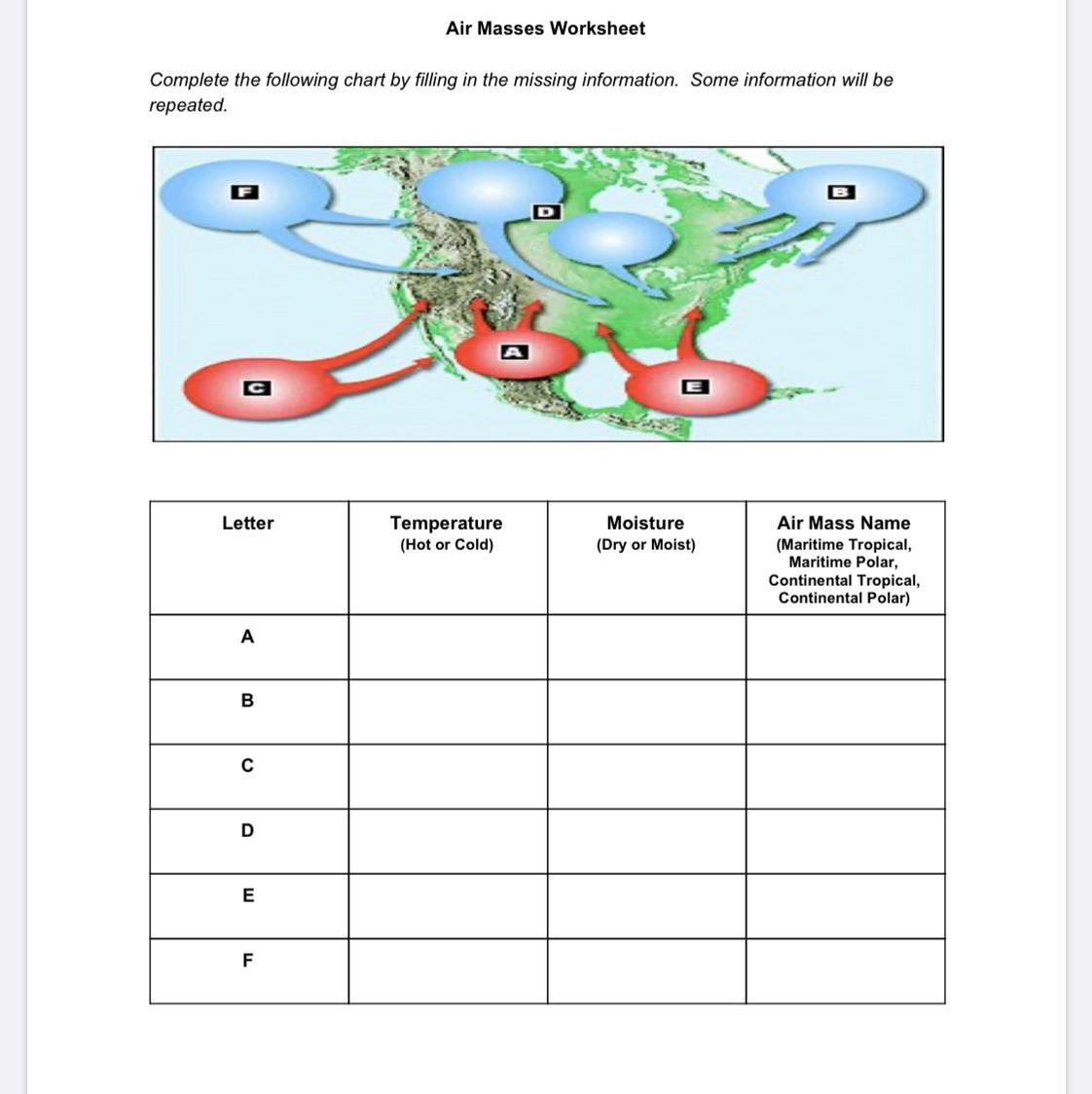 Air Masses Worksheet

Complete the following chart by filling in the missing information. Some information will be repeated.

F D B A C E

| Letter | Temperature (Hot or Cold) | Moisture (Dry or Moist) | Air Mass Name (Maritime Tropical, Maritime Polar, Continental Tropical, Continental Polar) |
|---|---|---|---|
| A | | | |
| B | | | |
| C | | | |
| D | | | |
| E | | | |
| F | | | |