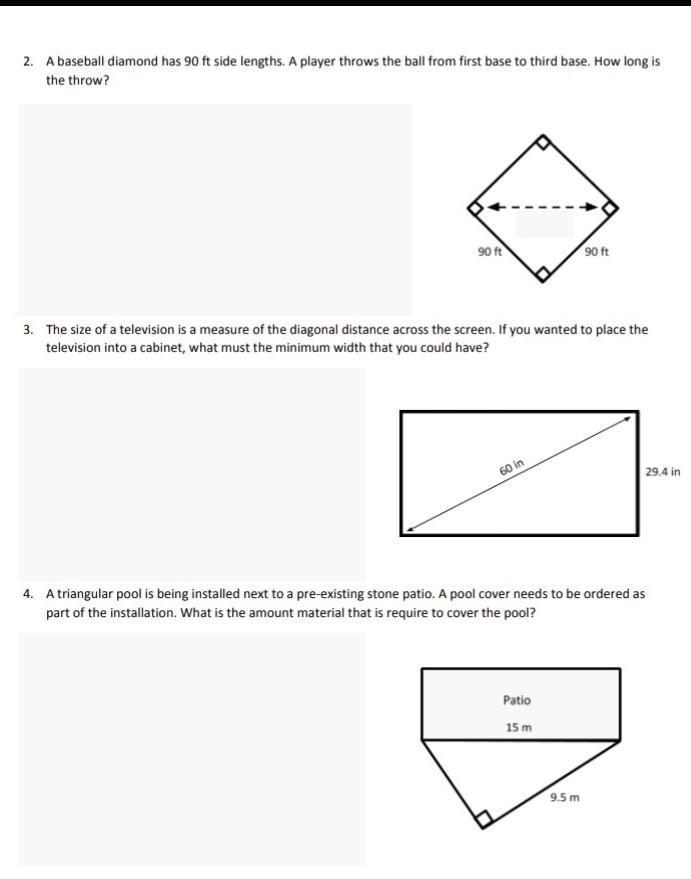 2. A baseball diamond has 90 ft side lengths. A player throws the ball from first base to third base. How long is the throw?

90 ft

90 ft

3. The size of a television is a measure of the diagonal distance across the screen. If you wanted to place the television into a cabinet, what must the minimum width that you could have?

60 in

29.4 in

4. A triangular pool is being installed next to a pre-existing stone patio. A pool cover needs to be ordered as part of the installation. What is the amount material that is require to cover the pool?

Patio

15 m

9.5 m