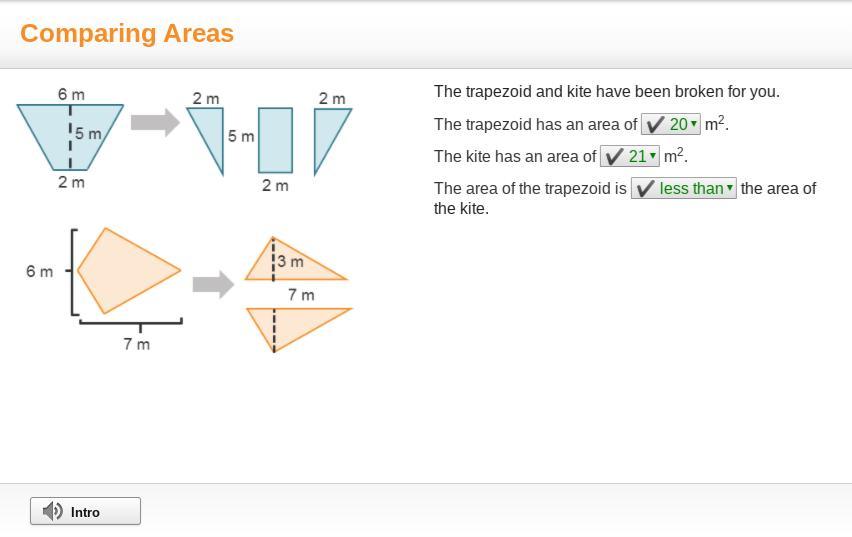 Comparing Areas

6 m
5 m
2 m
2 m
5 m
2 m
2 m

6 m
7 m
3 m
7 m

The trapezoid and kite have been broken for you.

The trapezoid has an area of ✓ 20 $m^2$.

The kite has an area of ✓ 21 $m^2$.

The area of the trapezoid is ✓ less than the area of the kite.

Intro