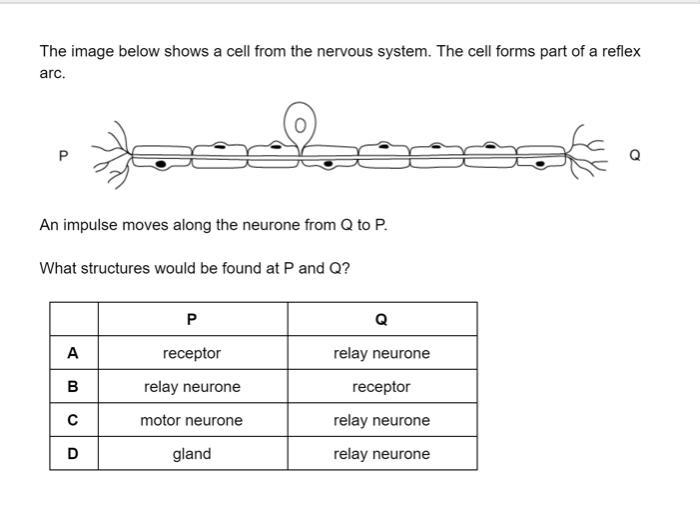 The image below shows a cell from the nervous system. The cell forms part of a reflex arc.

P

Q

An impulse moves along the neurone from Q to P.

What structures would be found at P and Q?

| | P | Q |
|---|---|---|
| A | receptor | relay neurone |
| B | relay neurone | receptor |
| C | motor neurone | relay neurone |
| D | gland | relay neurone |