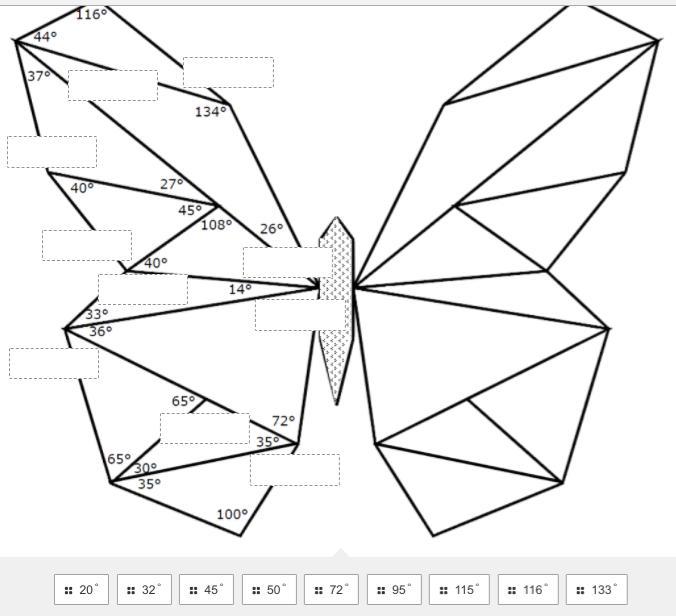 116°
44°
37°
134°
40°
27°
45°
108°
26°
40°
14°
33°
36°
65°
72°
35°
65°
30°
35°
100°

20°
32°
45°
50°
72°
95°
115°
116°
133°