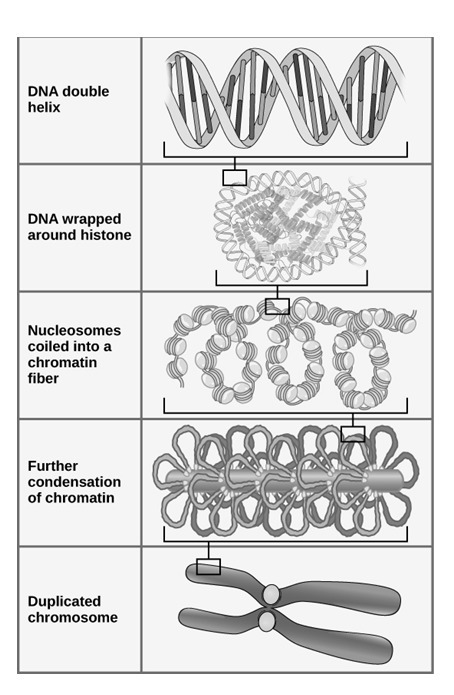 DNA double helix

DNA wrapped around histone

Nucleosomes coiled into a chromatin fiber

Further condensation of chromatin

Duplicated chromosome