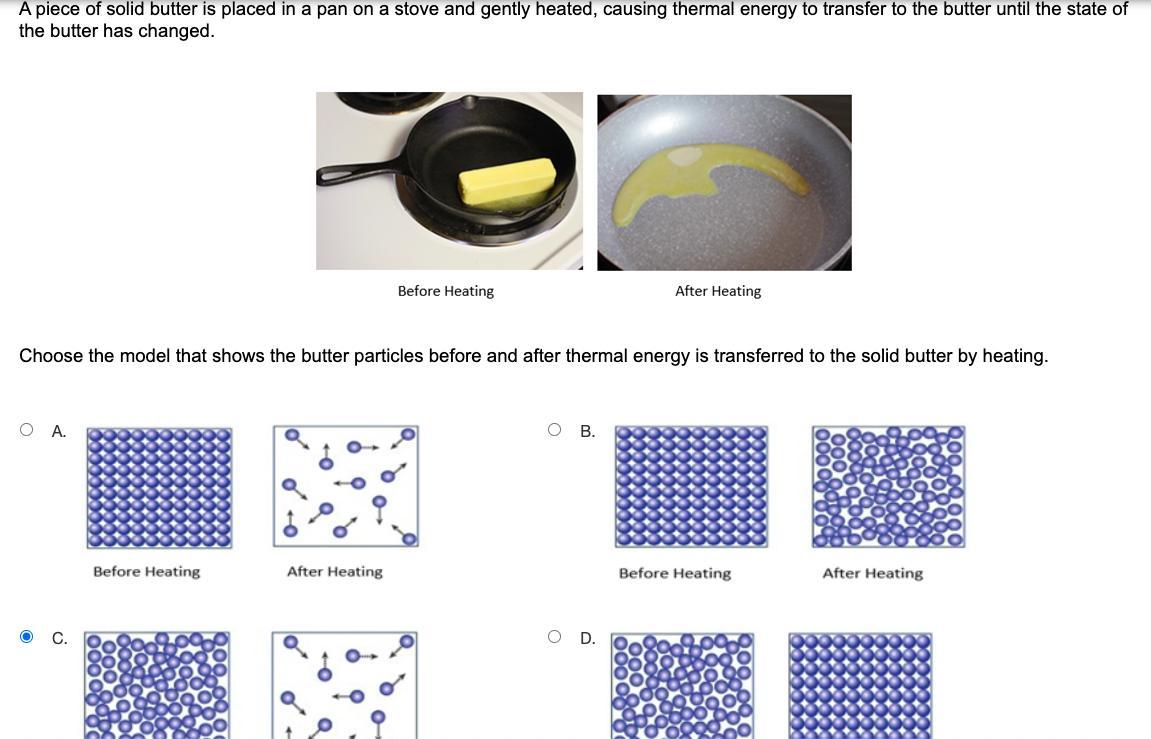 A piece of solid butter is placed in a pan on a stove and gently heated, causing thermal energy to transfer to the butter until the state of the butter has changed.

Before Heating

After Heating

Choose the model that shows the butter particles before and after thermal energy is transferred to the solid butter by heating.

A.

Before Heating

After Heating

B.

Before Heating

After Heating

C.

D.