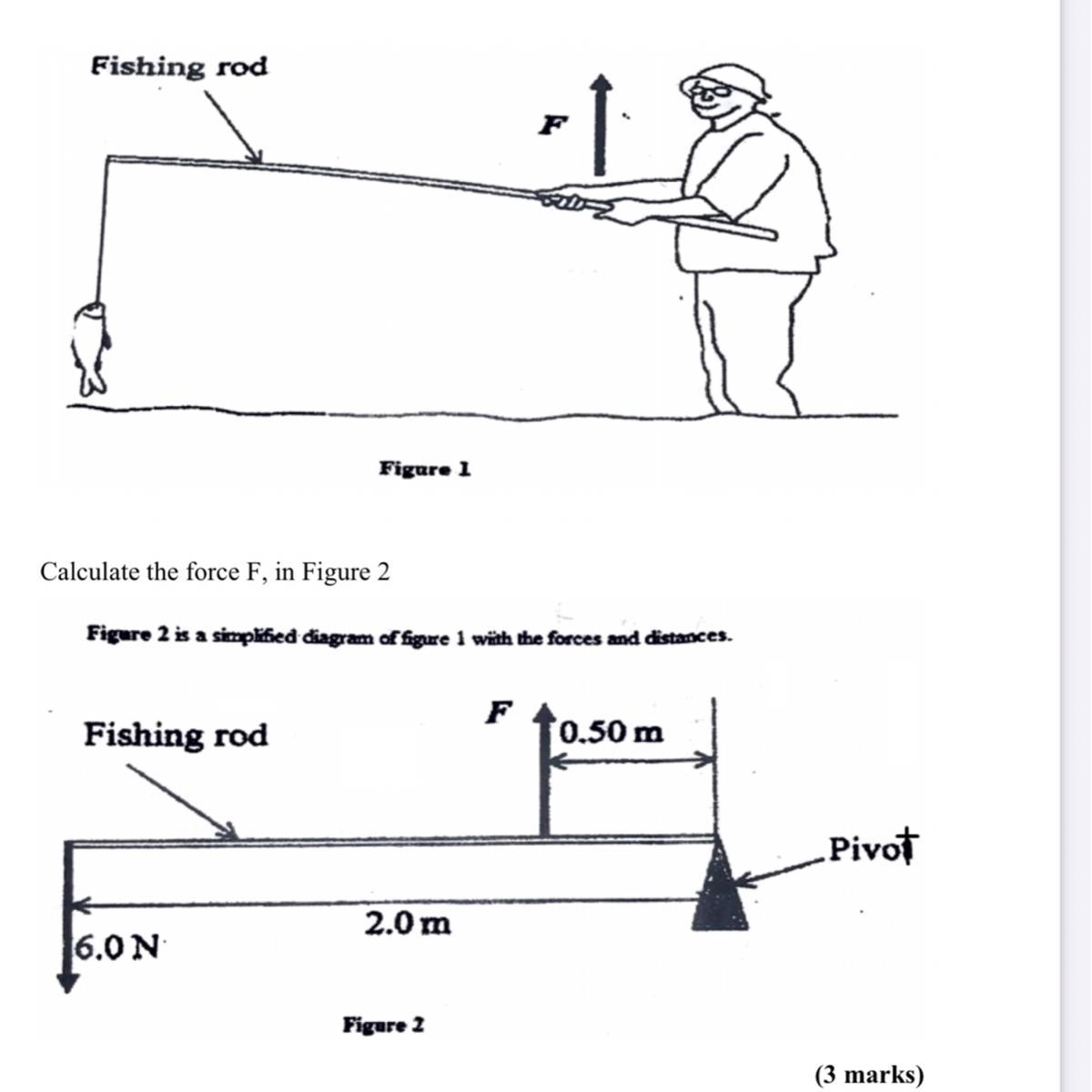 Fishing rod

F

Figure 1

Calculate the force F, in Figure 2

Figure 2 is a simplified diagram of figure 1 with the forces and distances.

Fishing rod

F

0.50 m

Pivot

2.0 m

6.0 N

Figure 2

(3 marks)