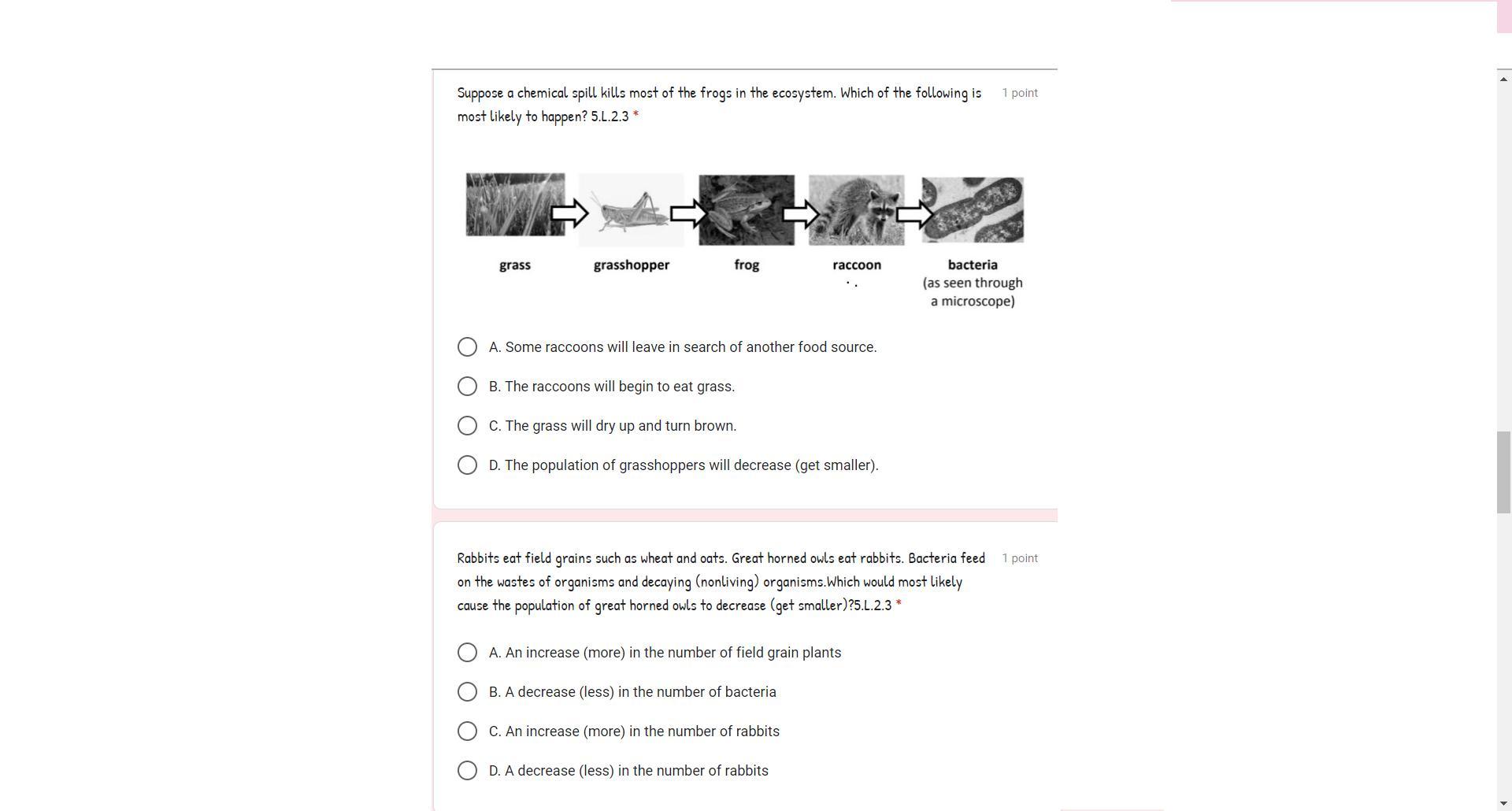 Suppose a chemical spill kills most of the frogs in the ecosystem. Which of the following is most likely to happen? 5.L.2.3 *

1 point

grass

grasshopper

frog

raccoon

bacteria (as seen through a microscope)

A. Some raccoons will leave in search of another food source.

B. The raccoons will begin to eat grass.

C. The grass will dry up and turn brown.

D. The population of grasshoppers will decrease (get smaller).

Rabbits eat field grains such as wheat and oats. Great horned owls eat rabbits. Bacteria feed on the wastes of organisms and decaying (nonliving) organisms.Which would most likely cause the population of great horned owls to decrease (get smaller)?5.L.2.3 *

1 point

A. An increase (more) in the number of field grain plants

B. A decrease (less) in the number of bacteria

C. An increase (more) in the number of rabbits

D. A decrease (less) in the number of rabbits