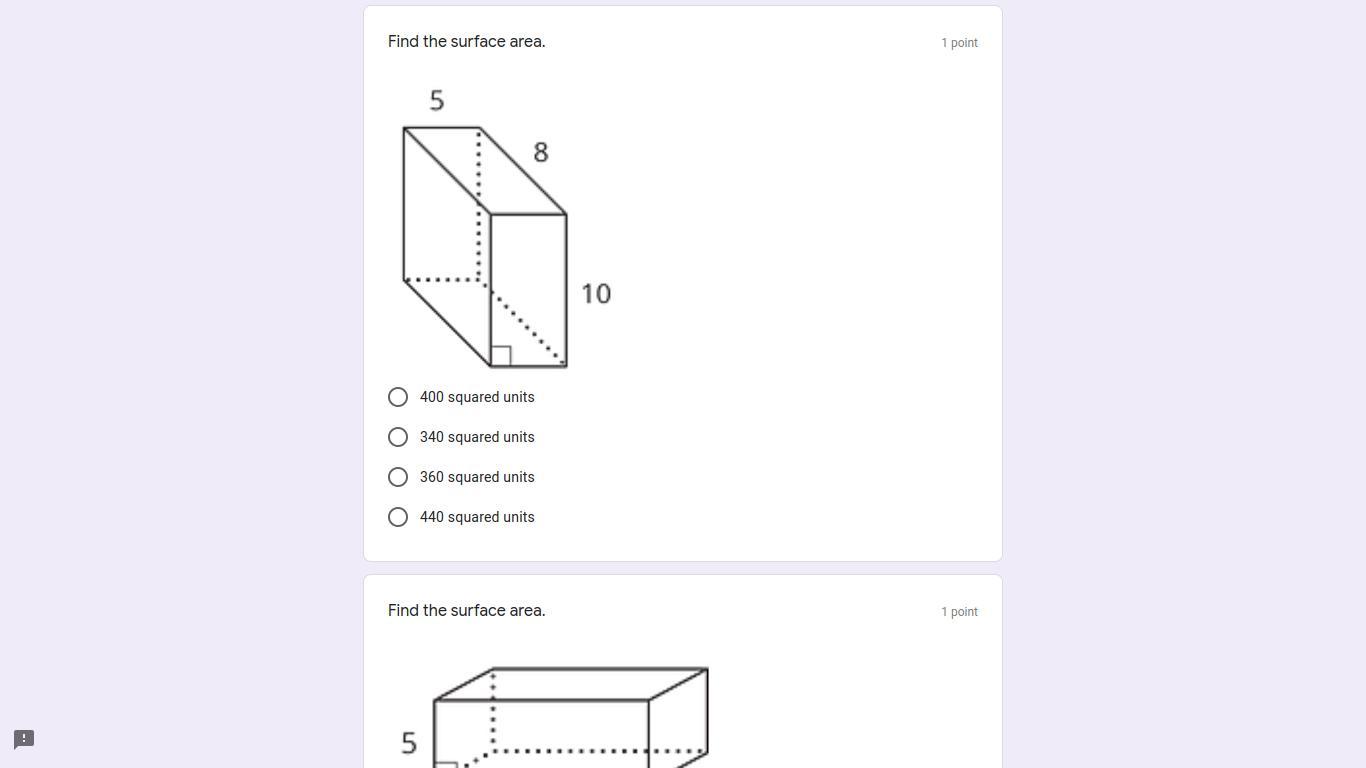 Find the surface area.

1 point

5

8

10

400 squared units

340 squared units

360 squared units

440 squared units

Find the surface area.

1 point

5