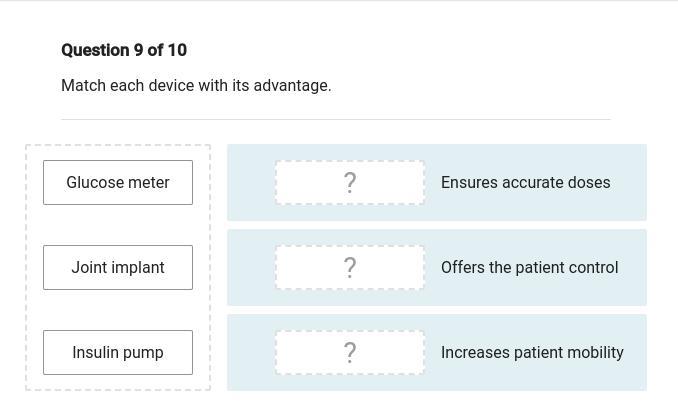 Question 9 of 10

Match each device with its advantage.

Glucose meter

Joint implant

Insulin pump

? Ensures accurate doses

? Offers the patient control

? Increases patient mobility