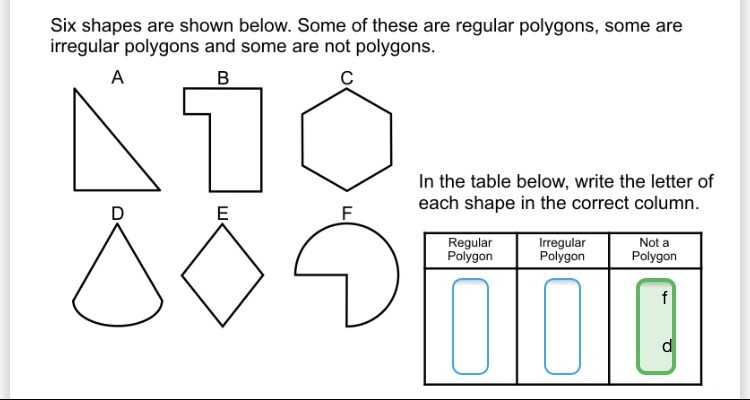 Six shapes are shown below. Some of these are regular polygons, some are irregular polygons and some are not polygons.

A B C

D E F

In the table below, write the letter of each shape in the correct column.

| Regular Polygon | Irregular Polygon | Not a Polygon |
|---|---|---|
| | | f d |