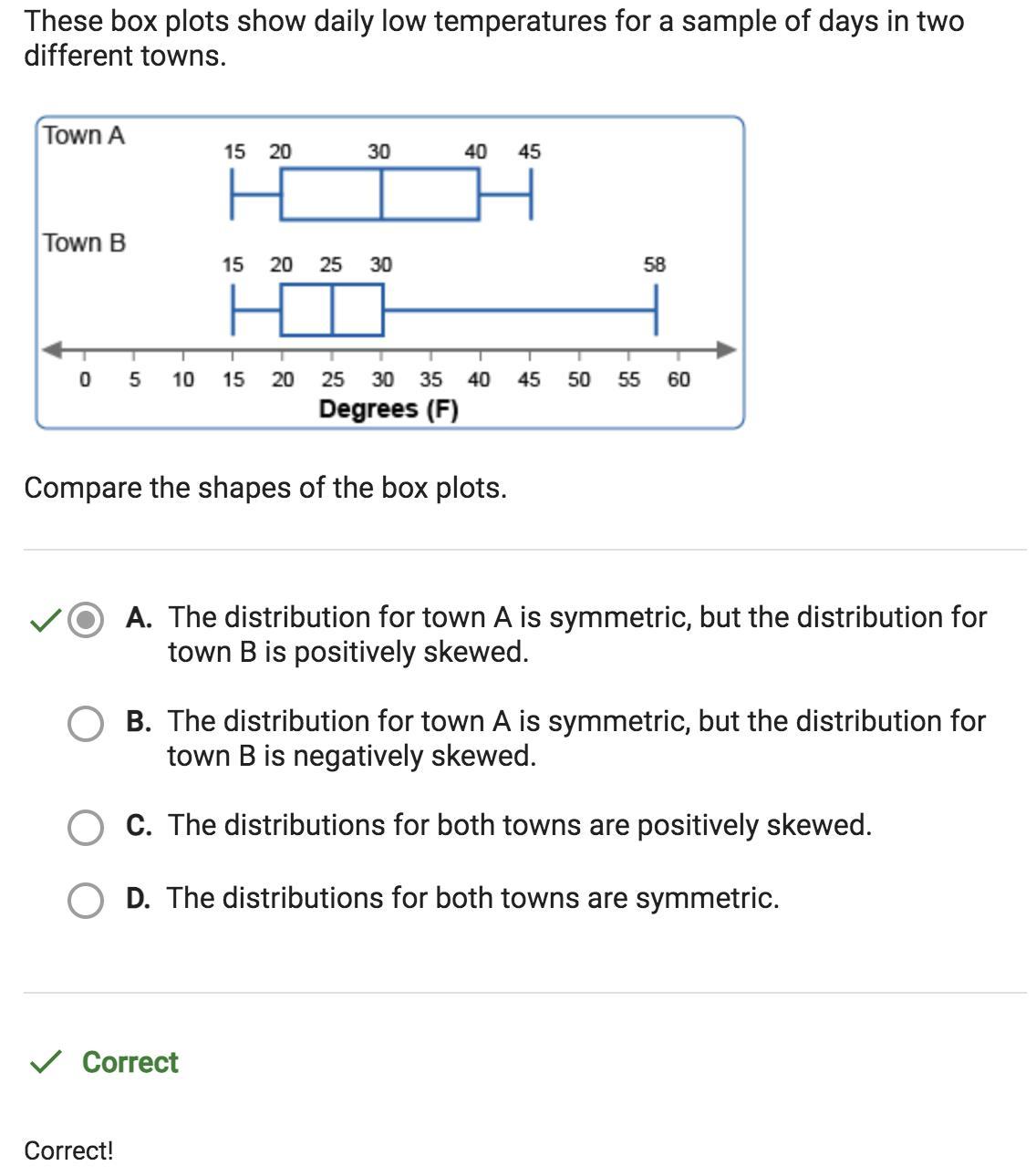 These box plots show daily low temperatures for a sample of days in two different towns.

Town A
15 20 30 40 45

Town B
15 20 25 30 58

0 5 10 15 20 25 30 35 40 45 50 55 60
Degrees (F)

Compare the shapes of the box plots.

A. The distribution for town A is symmetric, but the distribution for town B is positively skewed.

B. The distribution for town A is symmetric, but the distribution for town B is negatively skewed.

C. The distributions for both towns are positively skewed.

D. The distributions for both towns are symmetric.

Correct

Correct!