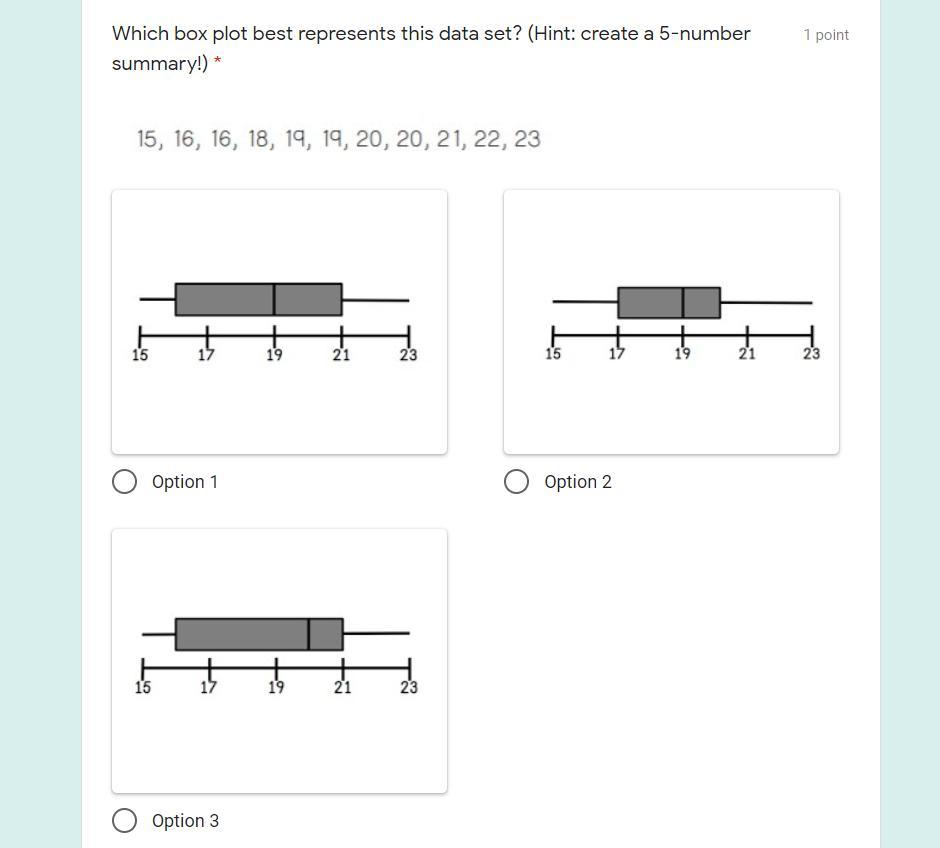 Which box plot best represents this data set? (Hint: create a 5-number summary!) *

1 point

15, 16, 16, 18, 19, 19, 20, 20, 21, 22, 23

15 17 19 21 23

Option 1

15 17 19 21 23

Option 2

15 17 19 21 23

Option 3