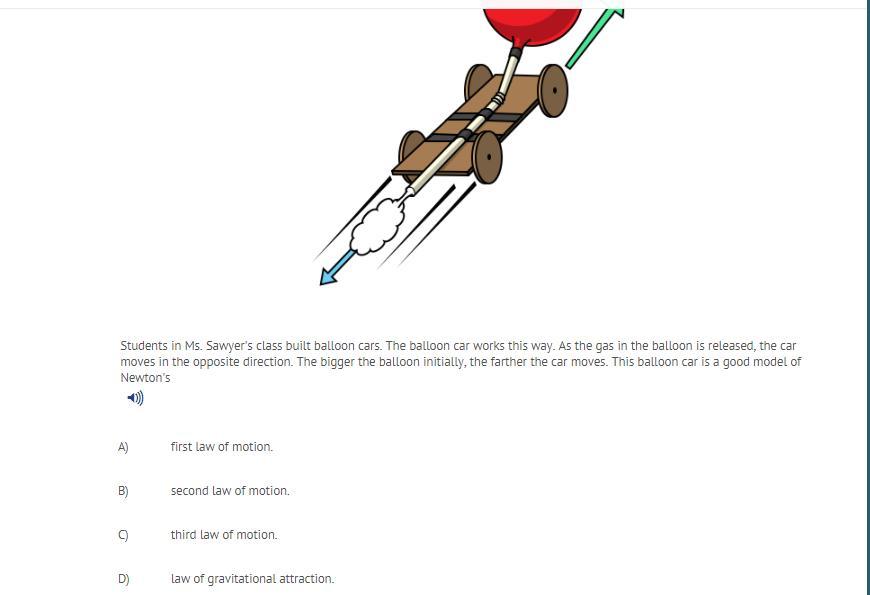 Students in Ms. Sawyer's class built balloon cars. The balloon car works this way. As the gas in the balloon is released, the car moves in the opposite direction. The bigger the balloon initially, the farther the car moves. This balloon car is a good model of Newton's

A) first law of motion.

B) second law of motion.

C) third law of motion.

D) law of gravitational attraction.