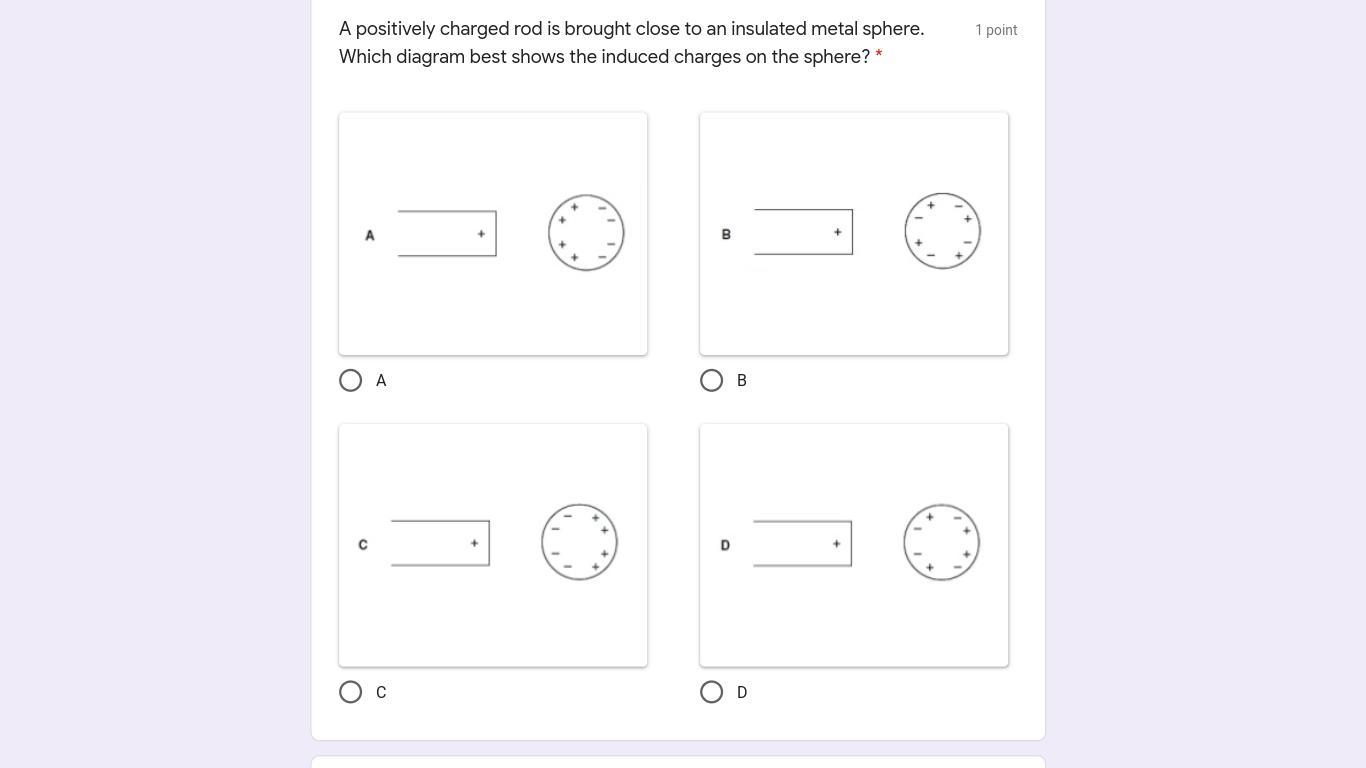 A positively charged rod is brought close to an insulated metal sphere. Which diagram best shows the induced charges on the sphere? *

1 point

A +
+ − + − + − + −

A

B +
+ − − + + − − +

B

C +
− + − + − + − +

C

D +
+ − − + − + + −

D