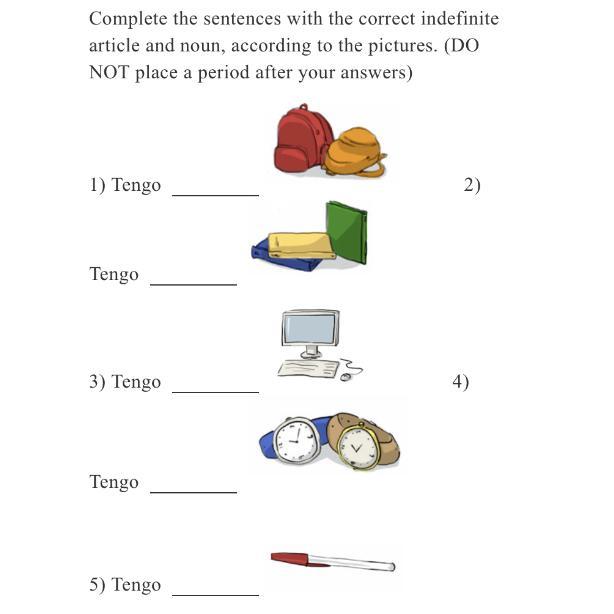 Complete the sentences with the correct indefinite article and noun, according to the pictures. (DO NOT place a period after your answers)

1) Tengo ________

2)

Tengo ________

3) Tengo ________

4)

Tengo ________

5) Tengo ________