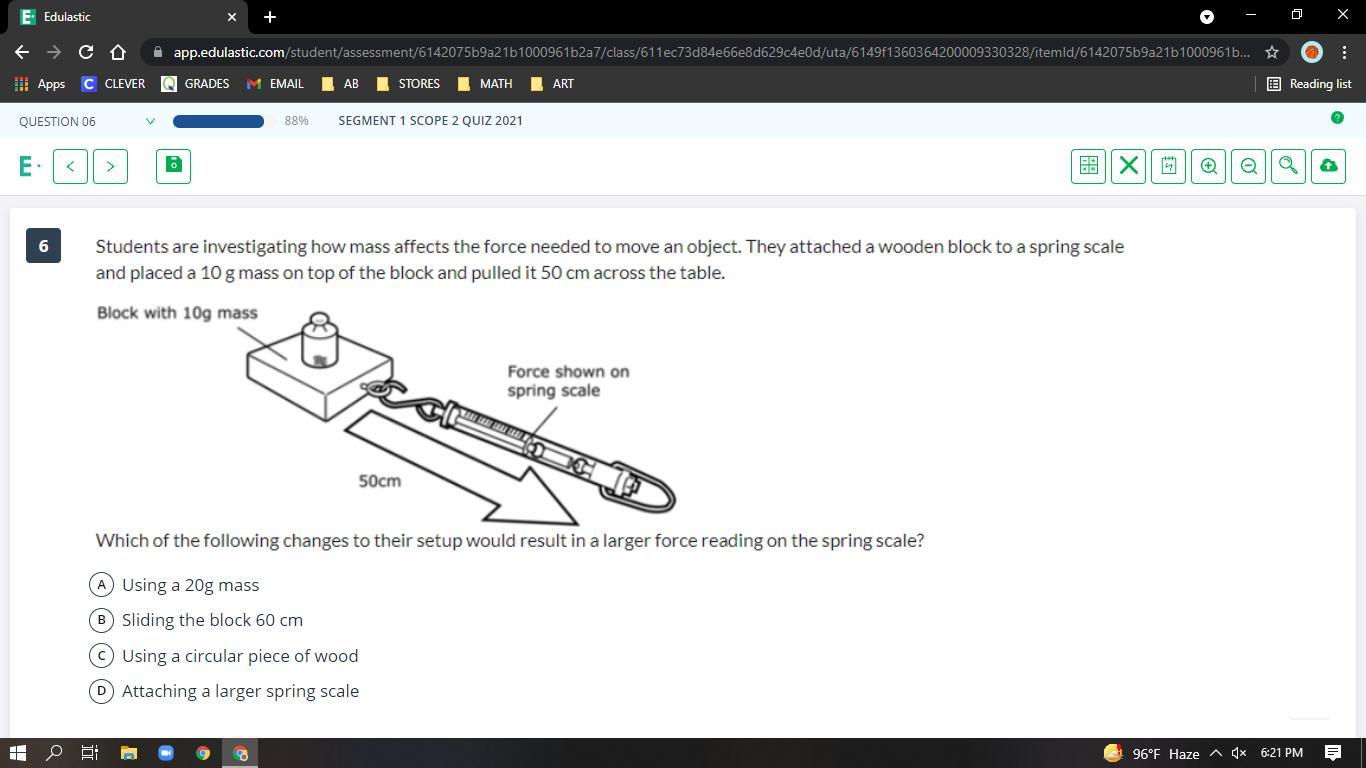 Edulastic

app.edulastic.com/student/assessment/6142075b9a21b1000961b2a7/class/611ec73d84e66e8d629c4e0d/uta/6149f1360364200009330328/itemId/6142075b9a21b1000961b...

Apps CLEVER GRADES EMAIL AB STORES MATH ART Reading list

QUESTION 06 88% SEGMENT 1 SCOPE 2 QUIZ 2021

6

Students are investigating how mass affects the force needed to move an object. They attached a wooden block to a spring scale and placed a 10 g mass on top of the block and pulled it 50 cm across the table.

Block with 10g mass

Force shown on spring scale

50cm

Which of the following changes to their setup would result in a larger force reading on the spring scale?

A Using a 20g mass

B Sliding the block 60 cm

C Using a circular piece of wood

D Attaching a larger spring scale

96°F Haze 6:21 PM