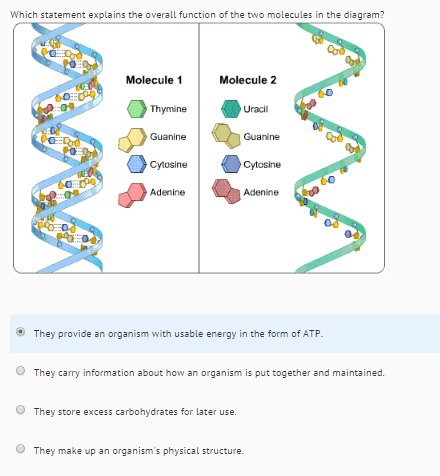 Which statement explains the overall function of the two molecules in the diagram?

Molecule 1
Thymine
Guanine
Cytosine
Adenine

Molecule 2
Uracil
Guanine
Cytosine
Adenine

They provide an organism with usable energy in the form of ATP.

They carry information about how an organism is put together and maintained.

They store excess carbohydrates for later use.

They make up an organism's physical structure.