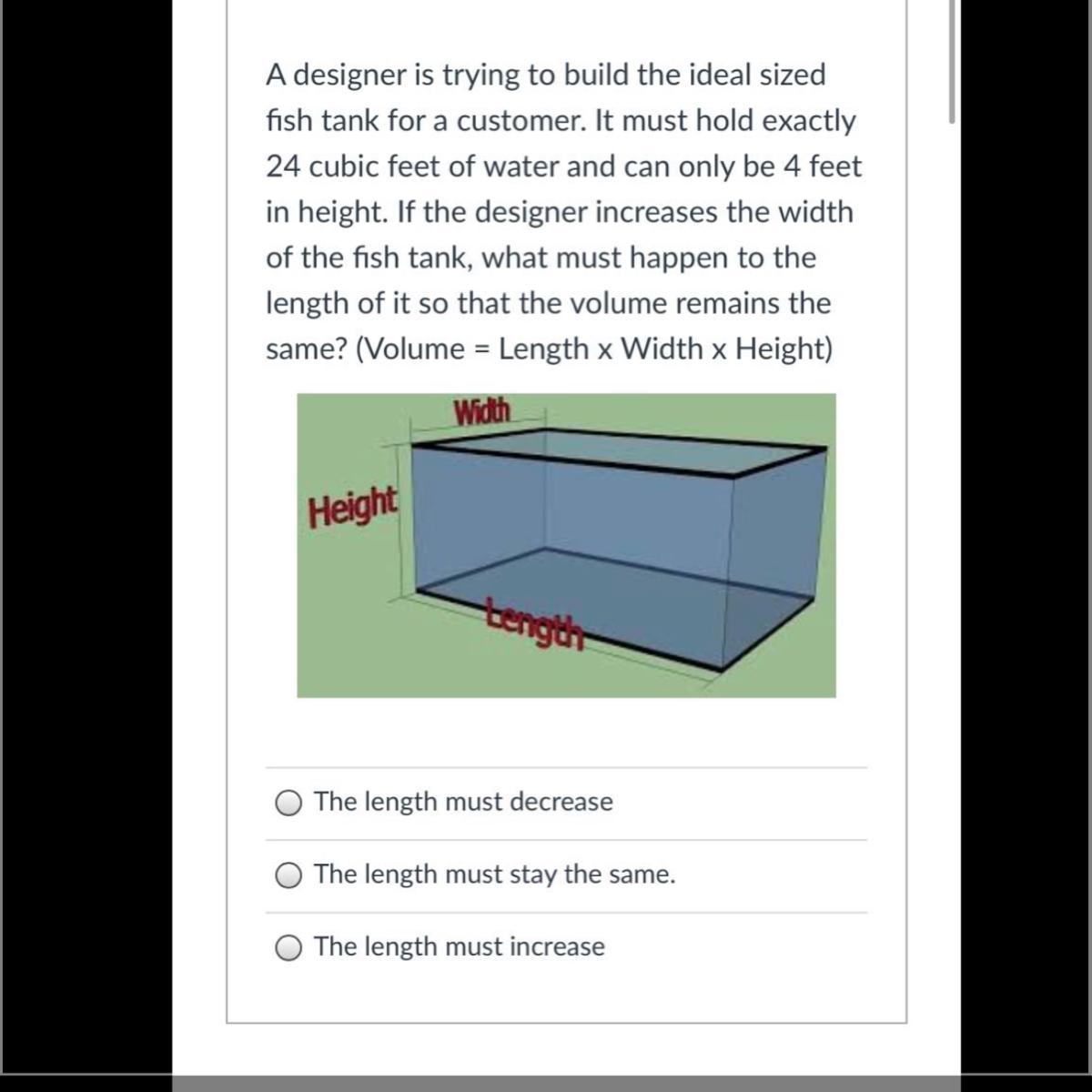 A designer is trying to build the ideal sized fish tank for a customer. It must hold exactly 24 cubic feet of water and can only be 4 feet in height. If the designer increases the width of the fish tank, what must happen to the length of it so that the volume remains the same? (Volume = Length x Width x Height)

Width
Height
Length

The length must decrease

The length must stay the same.

The length must increase