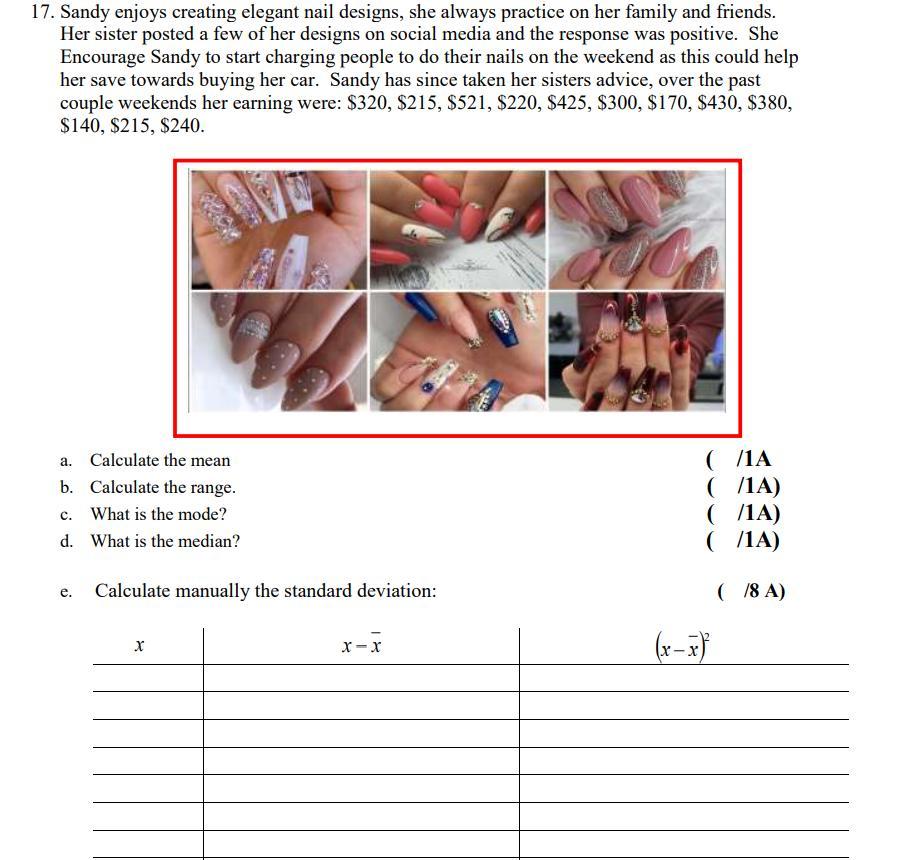 17. Sandy enjoys creating elegant nail designs, she always practice on her family and friends. Her sister posted a few of her designs on social media and the response was positive. She Encourage Sandy to start charging people to do their nails on the weekend as this could help her save towards buying her car. Sandy has since taken her sisters advice, over the past couple weekends her earning were: \$320, \$215, \$521, \$220, \$425, \$300, \$170, \$430, \$380, \$140, \$215, \$240.

a. Calculate the mean ( /1A
b. Calculate the range. ( /1A)
c. What is the mode? ( /1A)
d. What is the median? ( /1A)

e. Calculate manually the standard deviation: ( /8 A)

| $x$ | $x-\bar{x}$ | $(x-\bar{x})^2$ |
|---|---|---|
| | | |
| | | |
| | | |
| | | |
| | | |
| | | |
| | | |