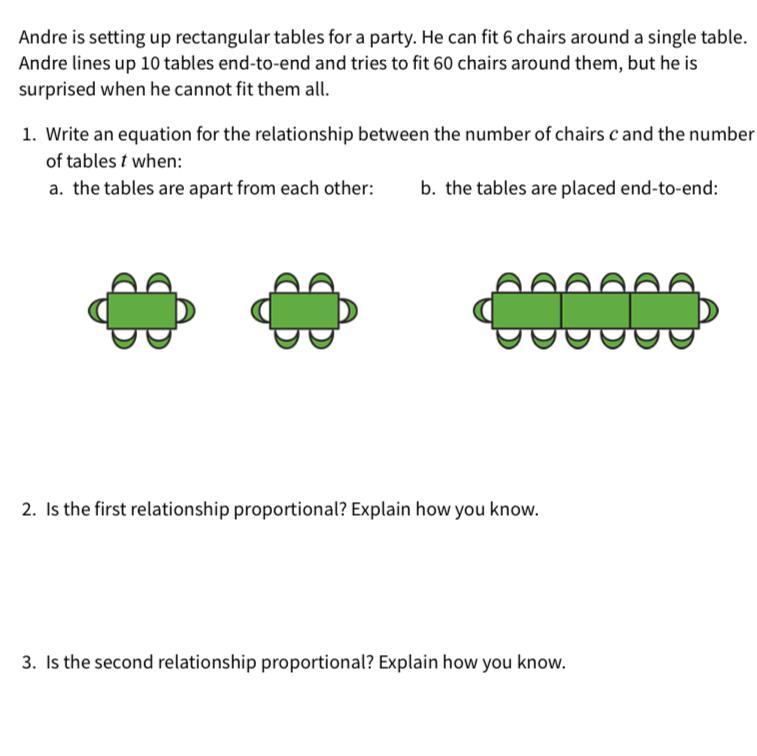 Andre is setting up rectangular tables for a party. He can fit 6 chairs around a single table. Andre lines up 10 tables end-to-end and tries to fit 60 chairs around them, but he is surprised when he cannot fit them all.

1. Write an equation for the relationship between the number of chairs $c$ and the number of tables $t$ when:

a. the tables are apart from each other:

b. the tables are placed end-to-end:

2. Is the first relationship proportional? Explain how you know.

3. Is the second relationship proportional? Explain how you know.