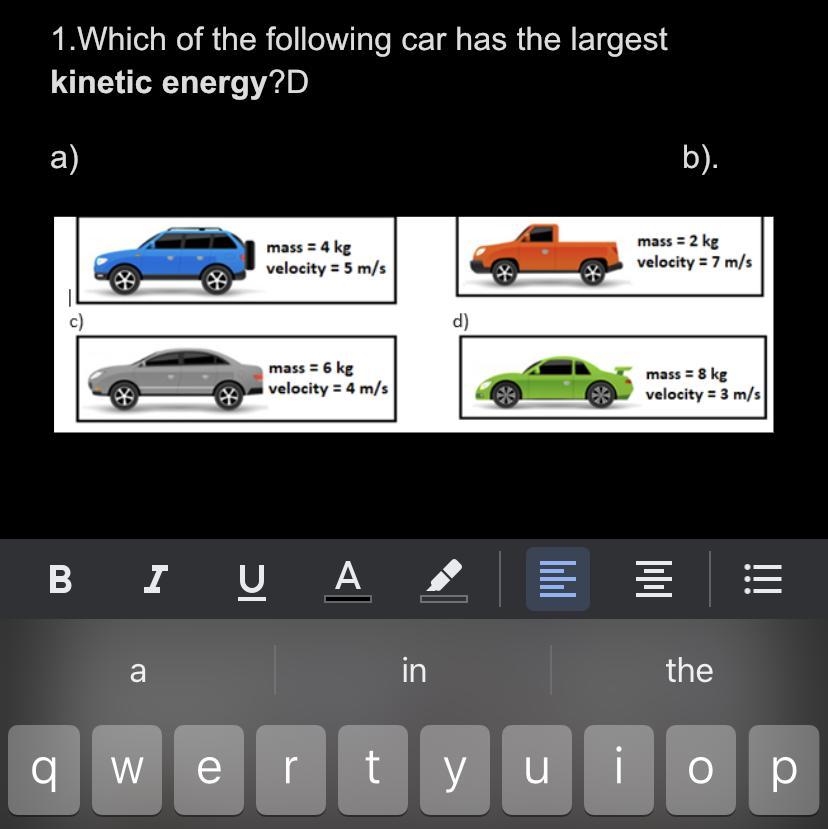 1.Which of the following car has the largest **kinetic energy**?D

a) b).

mass = 4 kg
velocity = 5 m/s

mass = 2 kg
velocity = 7 m/s

c)

d)

mass = 6 kg
velocity = 4 m/s

mass = 8 kg
velocity = 3 m/s

B I U A

a in the

q w e r t y u i o p