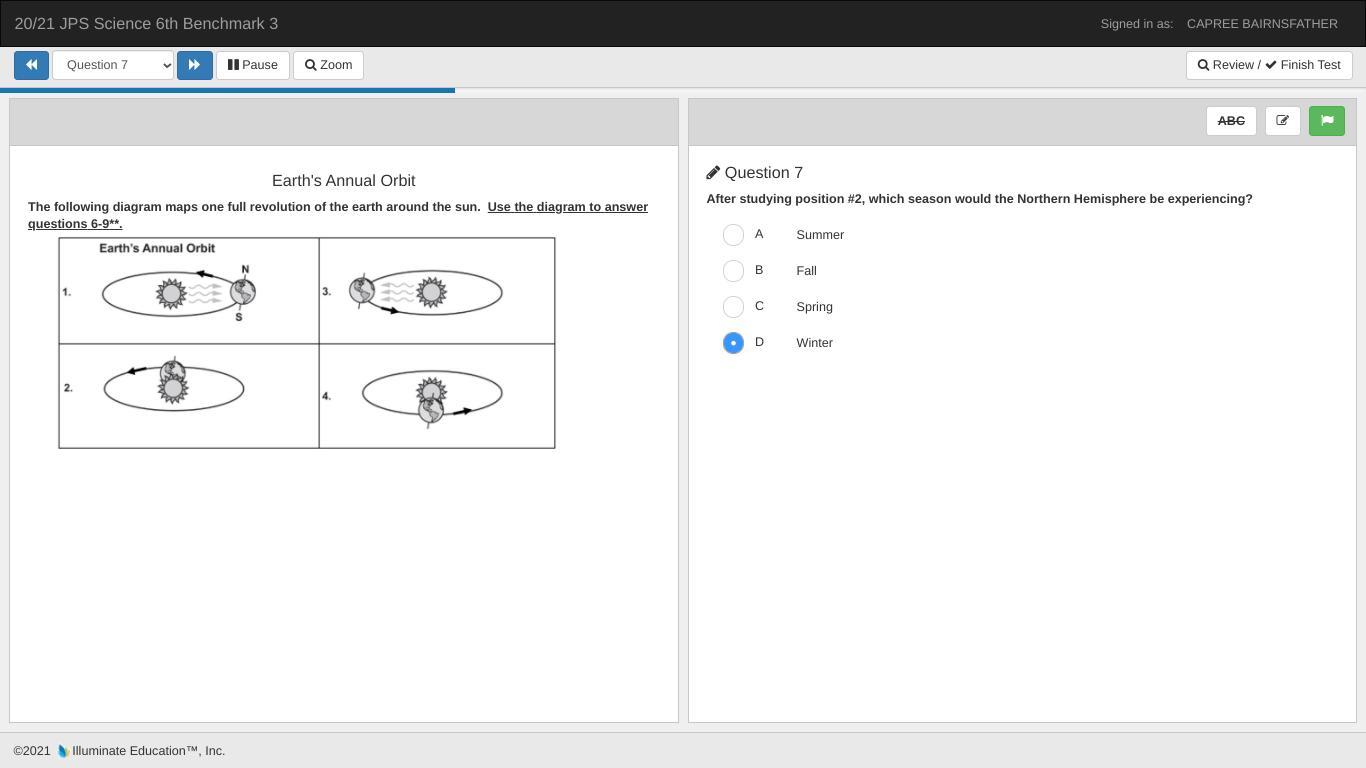 20/21 JPS Science 6th Benchmark 3

Signed in as: CAPREE BAIRNSFATHER

Question 7

Pause

Zoom

Review / Finish Test

Earth's Annual Orbit

The following diagram maps one full revolution of the earth around the sun. Use the diagram to answer questions 6-9**.

Earth's Annual Orbit

1.

N

S

3.

2.

4.

ABC

Question 7

After studying position #2, which season would the Northern Hemisphere be experiencing?

A Summer

B Fall

C Spring

D Winter

©2021 Illuminate Education™, Inc.