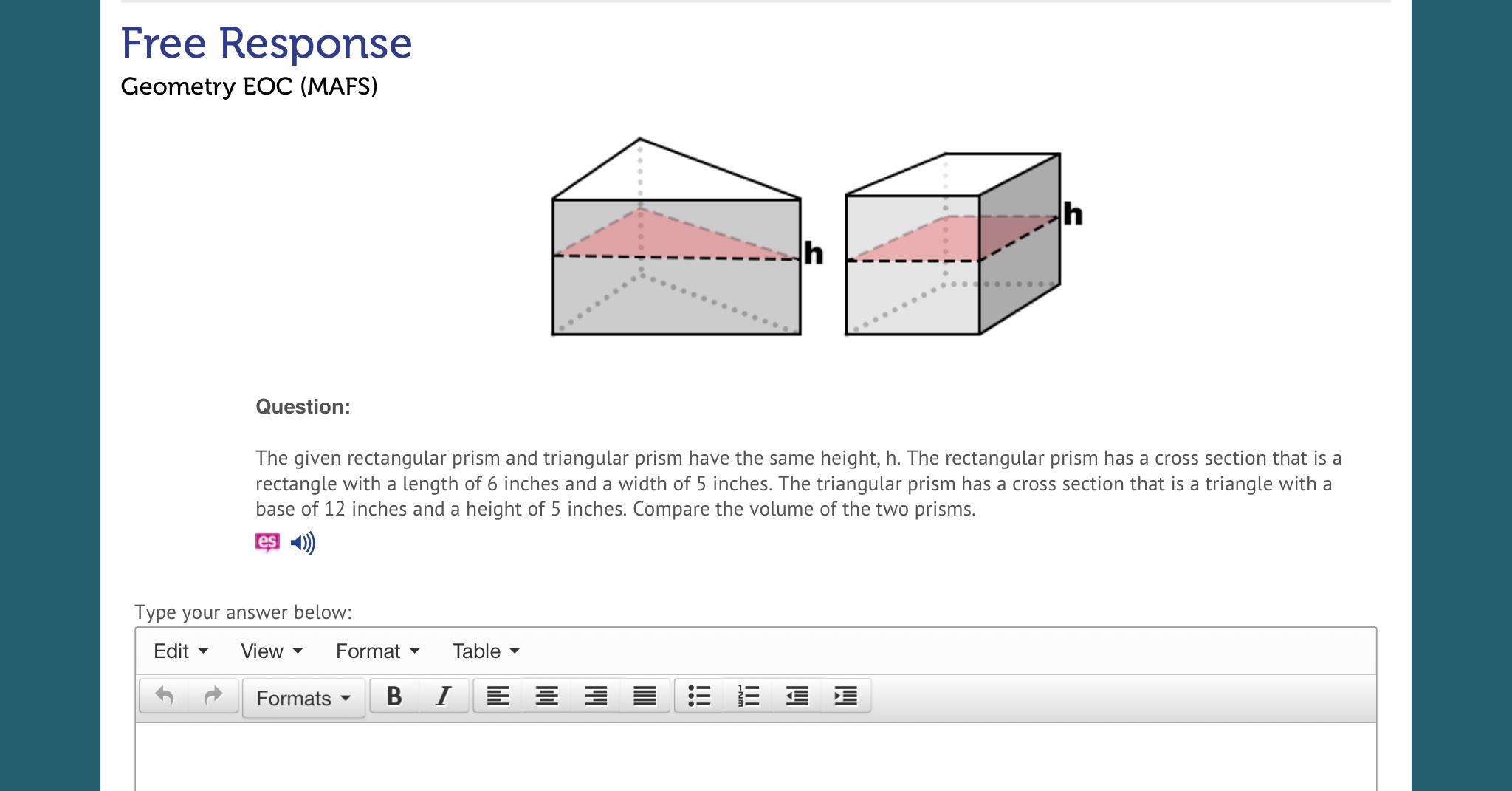 Free Response
Geometry EOC (MAFS)

h

h

Question:

The given rectangular prism and triangular prism have the same height, h. The rectangular prism has a cross section that is a rectangle with a length of 6 inches and a width of 5 inches. The triangular prism has a cross section that is a triangle with a base of 12 inches and a height of 5 inches. Compare the volume of the two prisms.

es

Type your answer below:

Edit View Format Table

Formats B I