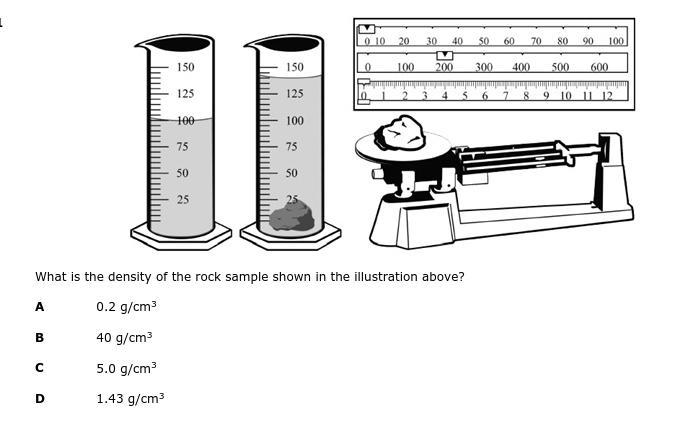 1

150
125
100
75
50
25

150
125
100
75
50
25

0 10 20 30 40 50 60 70 80 90 100
0 100 200 300 400 500 600
0 1 2 3 4 5 6 7 8 9 10 11 12

What is the density of the rock sample shown in the illustration above?

A 0.2 g/cm$^3$

B 40 g/cm$^3$

C 5.0 g/cm$^3$

D 1.43 g/cm$^3$