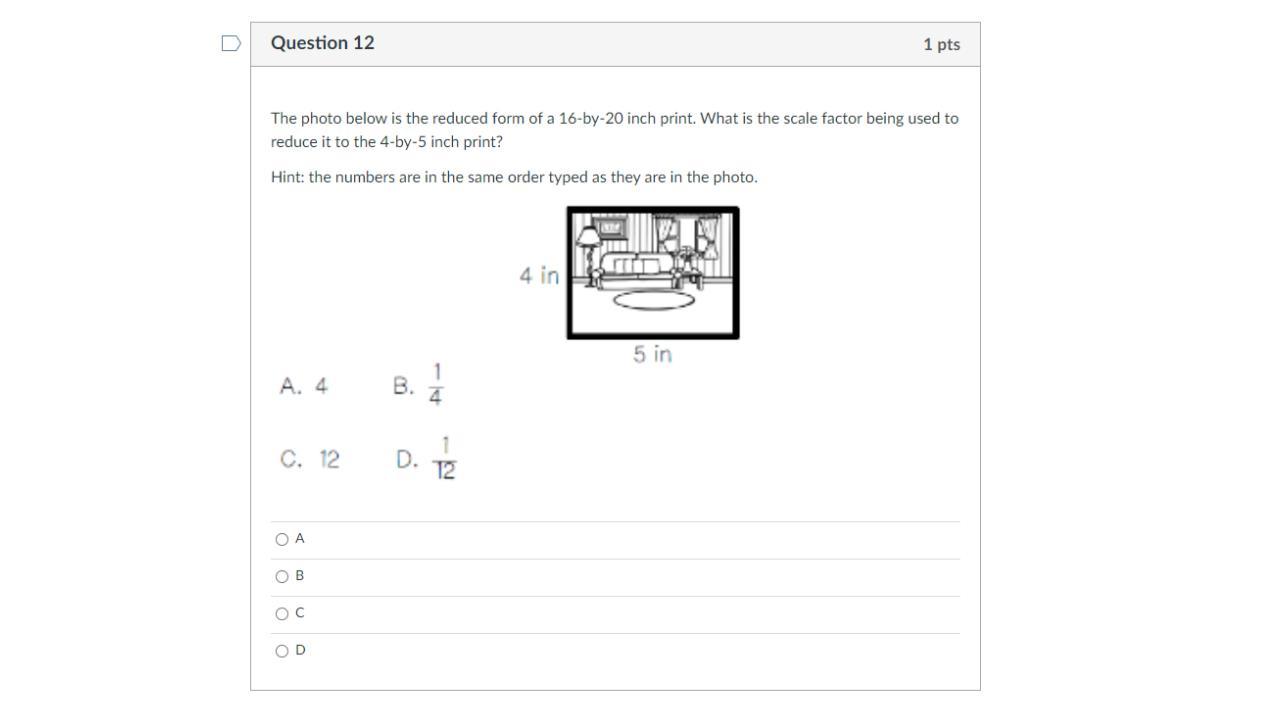 Question 12

1 pts

The photo below is the reduced form of a 16-by-20 inch print. What is the scale factor being used to reduce it to the 4-by-5 inch print?

Hint: the numbers are in the same order typed as they are in the photo.

4 in

5 in

A. 4 B. $\frac{1}{4}$

C. 12 D. $\frac{1}{12}$

A

B

C

D