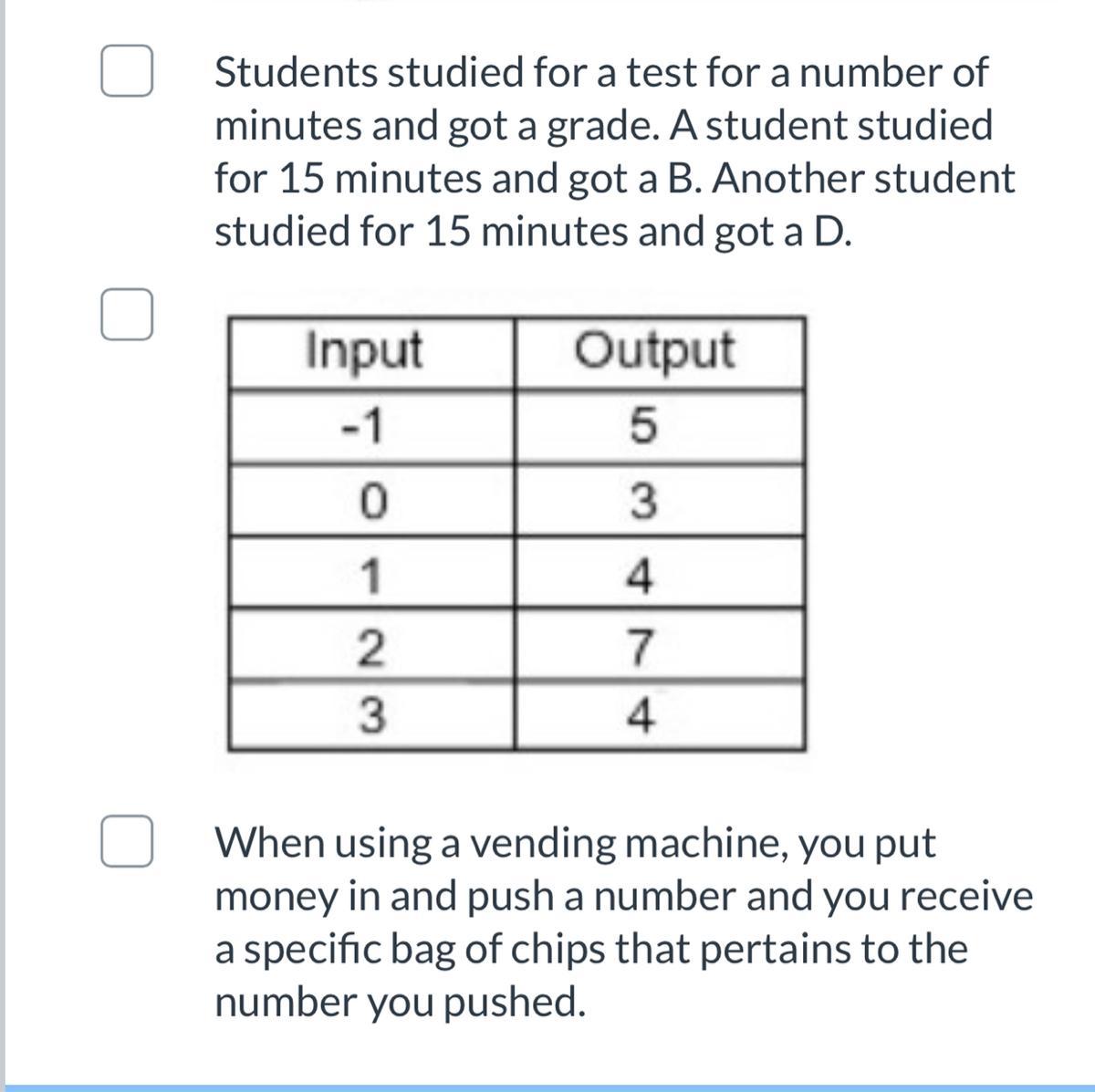 Students studied for a test for a number of minutes and got a grade. A student studied for 15 minutes and got a B. Another student studied for 15 minutes and got a D.

| Input | Output |
|---|---|
| -1 | 5 |
| 0 | 3 |
| 1 | 4 |
| 2 | 7 |
| 3 | 4 |

When using a vending machine, you put money in and push a number and you receive a specific bag of chips that pertains to the number you pushed.