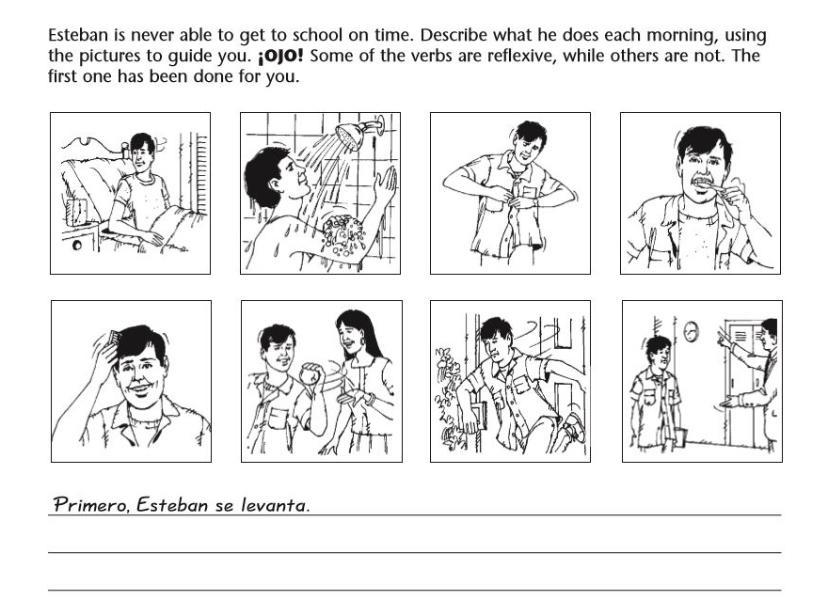 Esteban is never able to get to school on time. Describe what he does each morning, using the pictures to guide you. ¡OJO! Some of the verbs are reflexive, while others are not. The first one has been done for you.

Primero, Esteban se levanta.