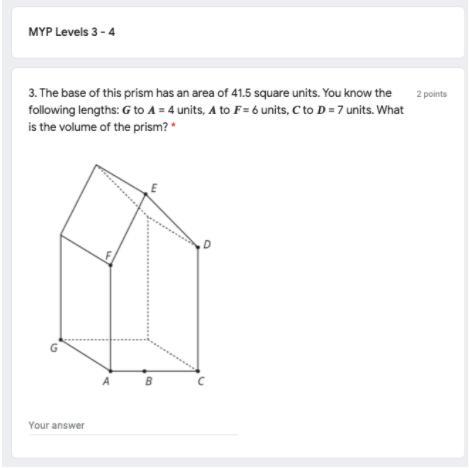 MYP Levels 3 - 4

3. The base of this prism has an area of 41.5 square units. You know the following lengths: $G$ to $A$ = 4 units, $A$ to $F$ = 6 units, $C$ to $D$ = 7 units. What is the volume of the prism? *

2 points

E
D
F
G
A
B
C

Your answer