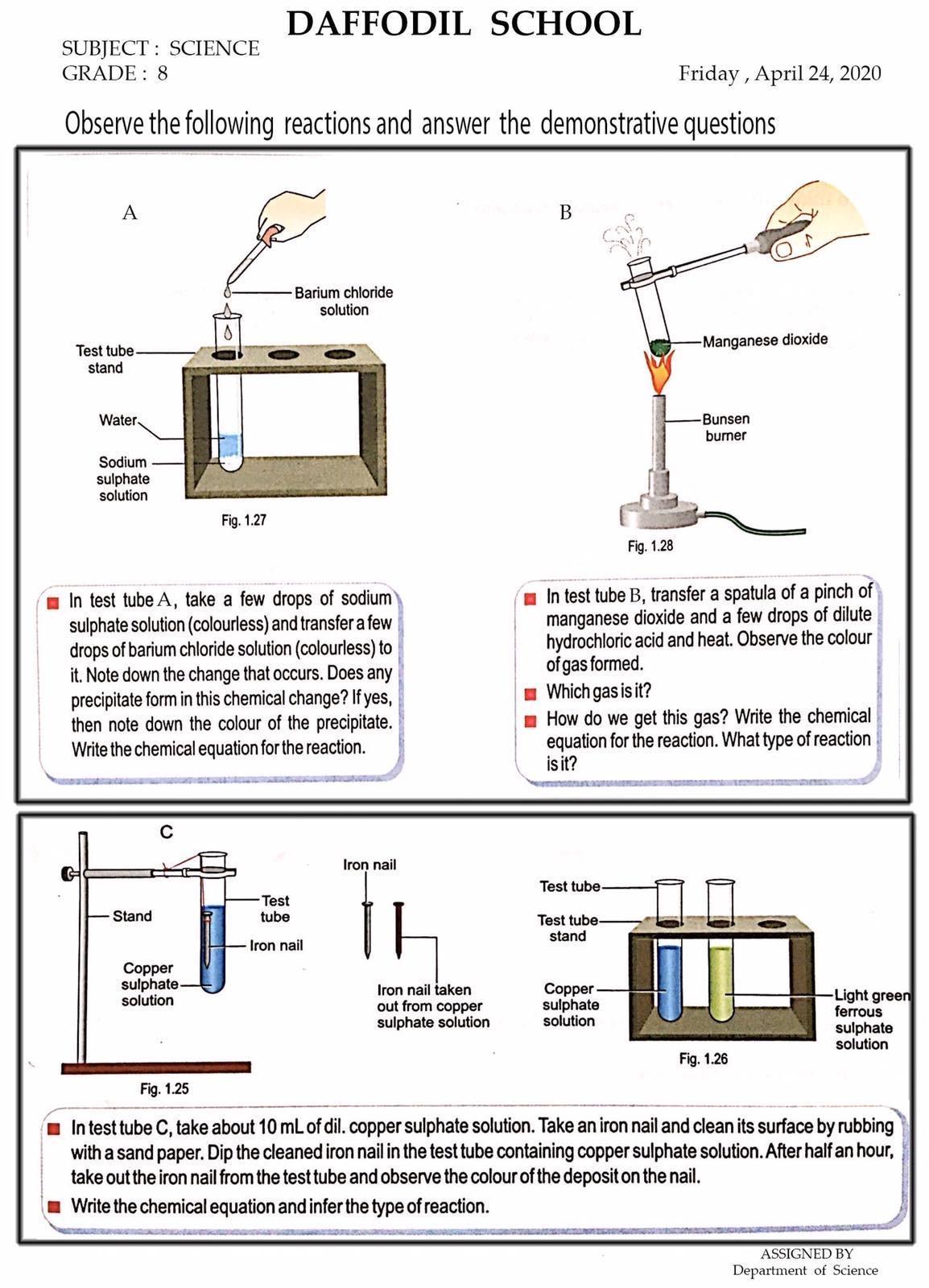 DAFFODIL SCHOOL

SUBJECT : SCIENCE
GRADE : 8

Friday , April 24, 2020

Observe the following reactions and answer the demonstrative questions

A

Barium chloride solution

Test tube stand

Water

Sodium sulphate solution

Fig. 1.27

B

Manganese dioxide

Bunsen burner

Fig. 1.28

In test tube A, take a few drops of sodium sulphate solution (colourless) and transfer a few drops of barium chloride solution (colourless) to it. Note down the change that occurs. Does any precipitate form in this chemical change? If yes, then note down the colour of the precipitate. Write the chemical equation for the reaction.

In test tube B, transfer a spatula of a pinch of manganese dioxide and a few drops of dilute hydrochloric acid and heat. Observe the colour of gas formed.

Which gas is it?

How do we get this gas? Write the chemical equation for the reaction. What type of reaction is it?

C

Stand

Test tube

Iron nail

Copper sulphate solution

Fig. 1.25

Iron nail

Iron nail taken out from copper sulphate solution

Test tube

Test tube stand

Copper sulphate solution

Light green ferrous sulphate solution

Fig. 1.26

In test tube C, take about 10 mL of dil. copper sulphate solution. Take an iron nail and clean its surface by rubbing with a sand paper. Dip the cleaned iron nail in the test tube containing copper sulphate solution. After half an hour, take out the iron nail from the test tube and observe the colour of the deposit on the nail.

Write the chemical equation and infer the type of reaction.

ASSIGNED BY
Department of Science