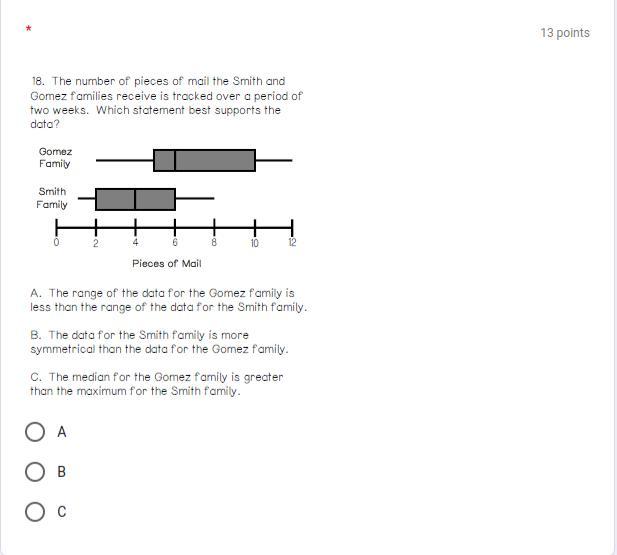 *

13 points

18. The number of pieces of mail the Smith and Gomez families receive is tracked over a period of two weeks. Which statement best supports the data?

Gomez Family

Smith Family

0 2 4 6 8 10 12

Pieces of Mail

A. The range of the data for the Gomez family is less than the range of the data for the Smith family.

B. The data for the Smith family is more symmetrical than the data for the Gomez family.

C. The median for the Gomez family is greater than the maximum for the Smith family.

A

B

C