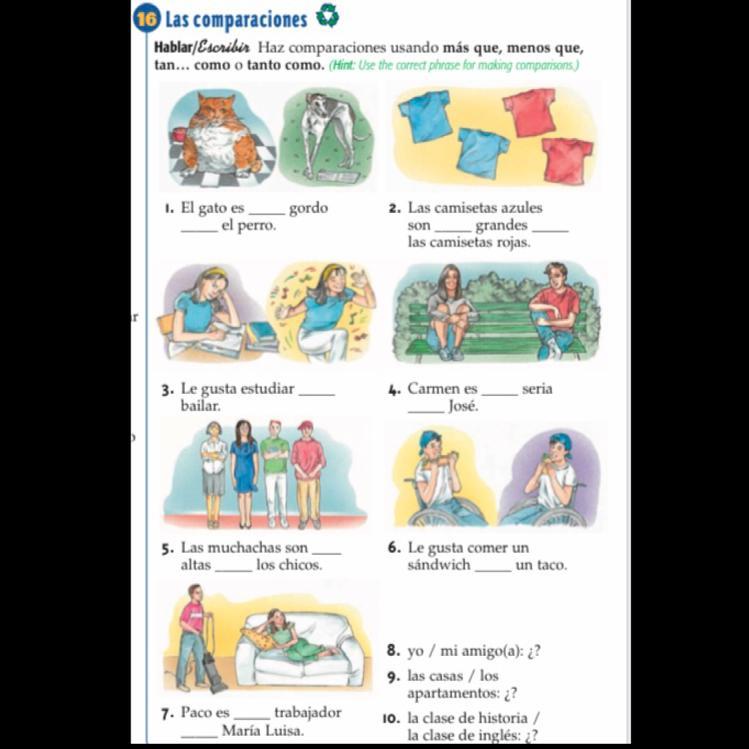 16 Las comparaciones

Hablar/Escribir Haz comparaciones usando más que, menos que, tan... como o tanto como. (Hint: Use the correct phrase for making comparisons.)

1. El gato es _____ gordo _____ el perro.

2. Las camisetas azules son _____ grandes _____ las camisetas rojas.

3. Le gusta estudiar _____ bailar.

4. Carmen es _____ seria _____ José.

5. Las muchachas son _____ altas _____ los chicos.

6. Le gusta comer un sándwich _____ un taco.

7. Paco es _____ trabajador _____ María Luisa.

8. yo / mi amigo(a): ¿?

9. las casas / los apartamentos: ¿?

10. la clase de historia / la clase de inglés: ¿?